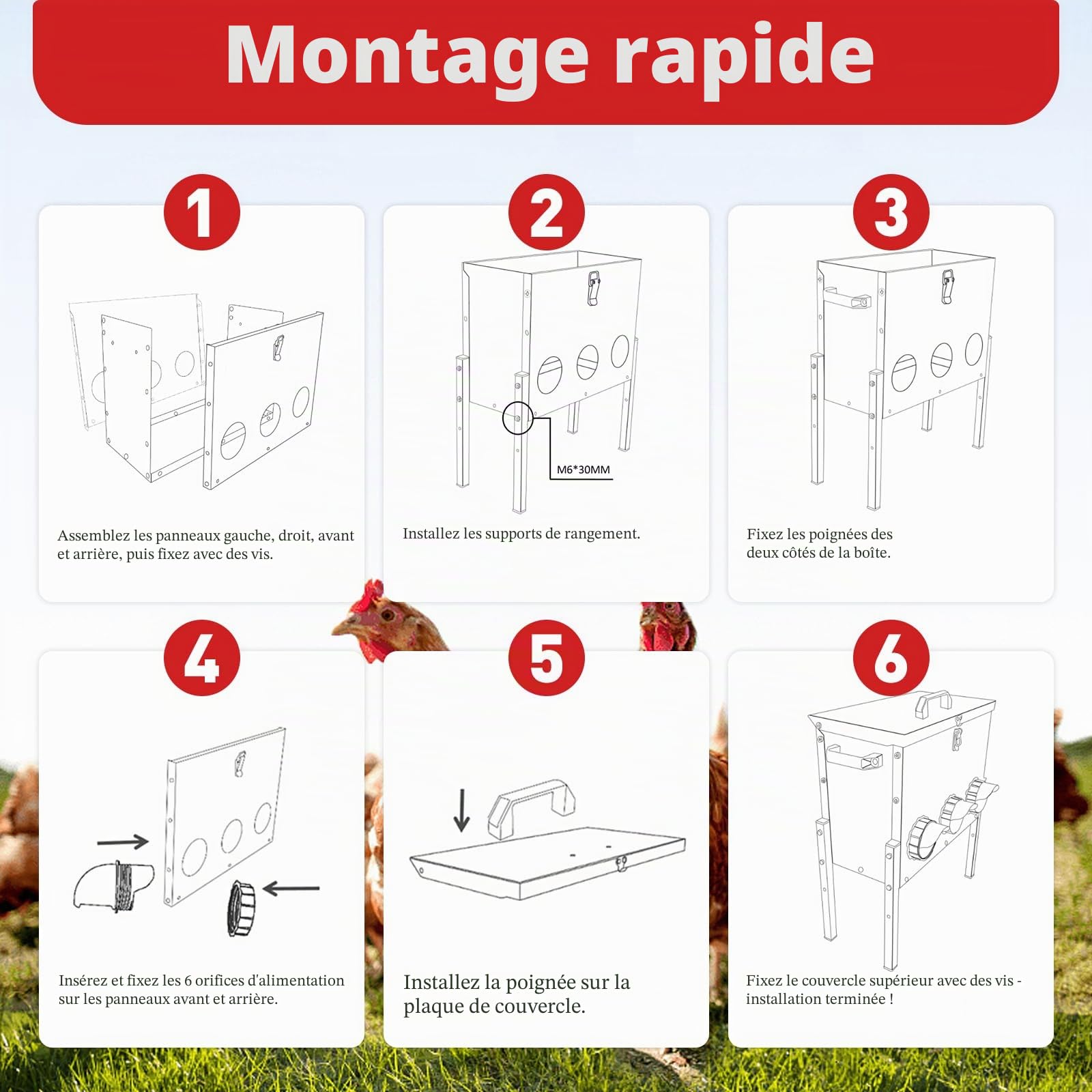 Montage rapide

1

Assemblez les panneaux gauche, droit, avant et arrière, puis fixez avec des vis.

2

M6*30MM

Installez les supports de rangement.

3

Fixez les poignées des deux côtés de la boîte.

4

Insérez et fixez les 6 orifices d'alimentation sur les panneaux avant et arrière.

5

Installez la poignée sur la plaque de couvercle.

6

Fixez le couvercle supérieur avec des vis - installation terminée !