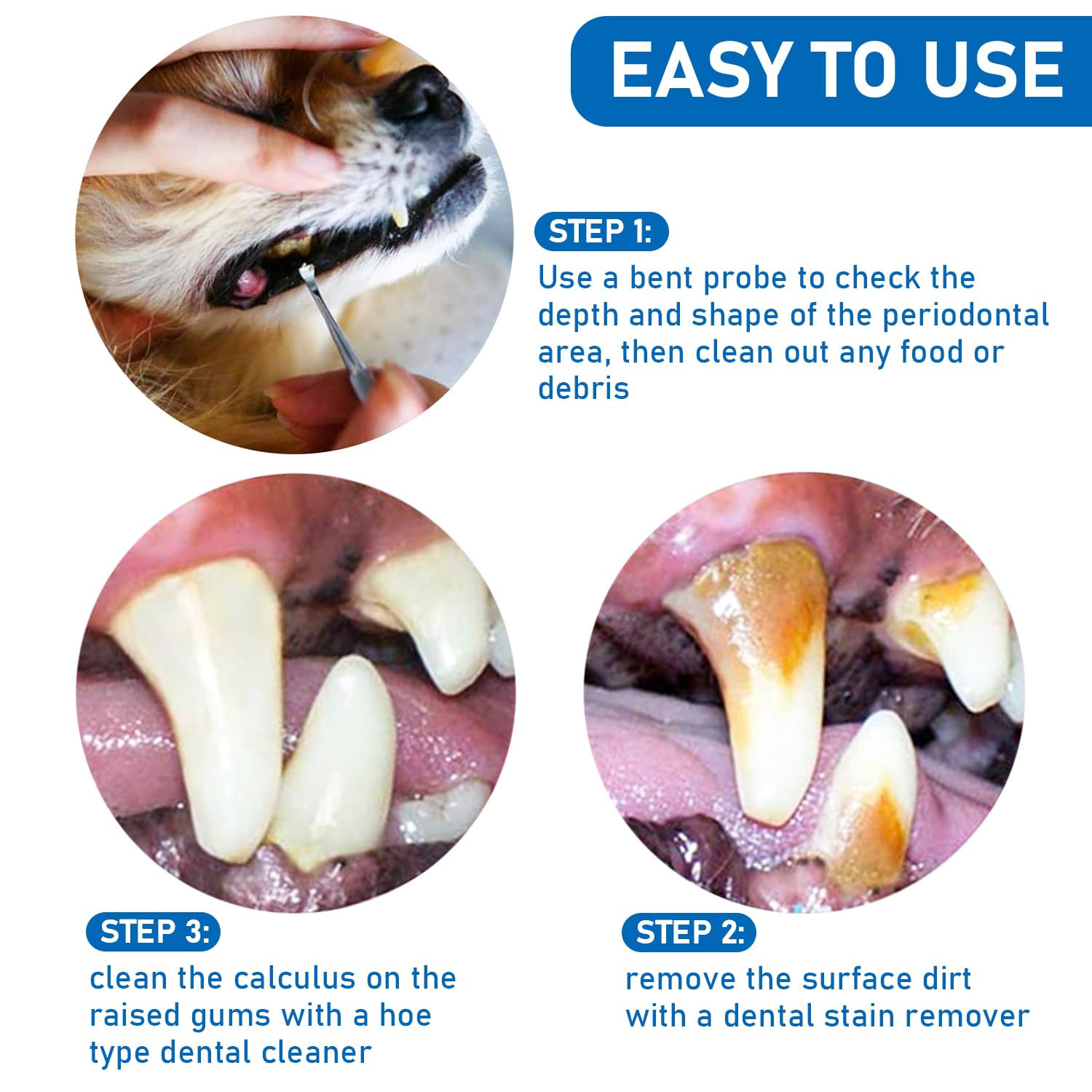 EASY TO USE

STEP 1:
Use a bent probe to check the depth and shape of the periodontal area, then clean out any food or debris

STEP 3:
clean the calculus on the raised gums with a hoe type dental cleaner

STEP 2:
remove the surface dirt with a dental stain remover