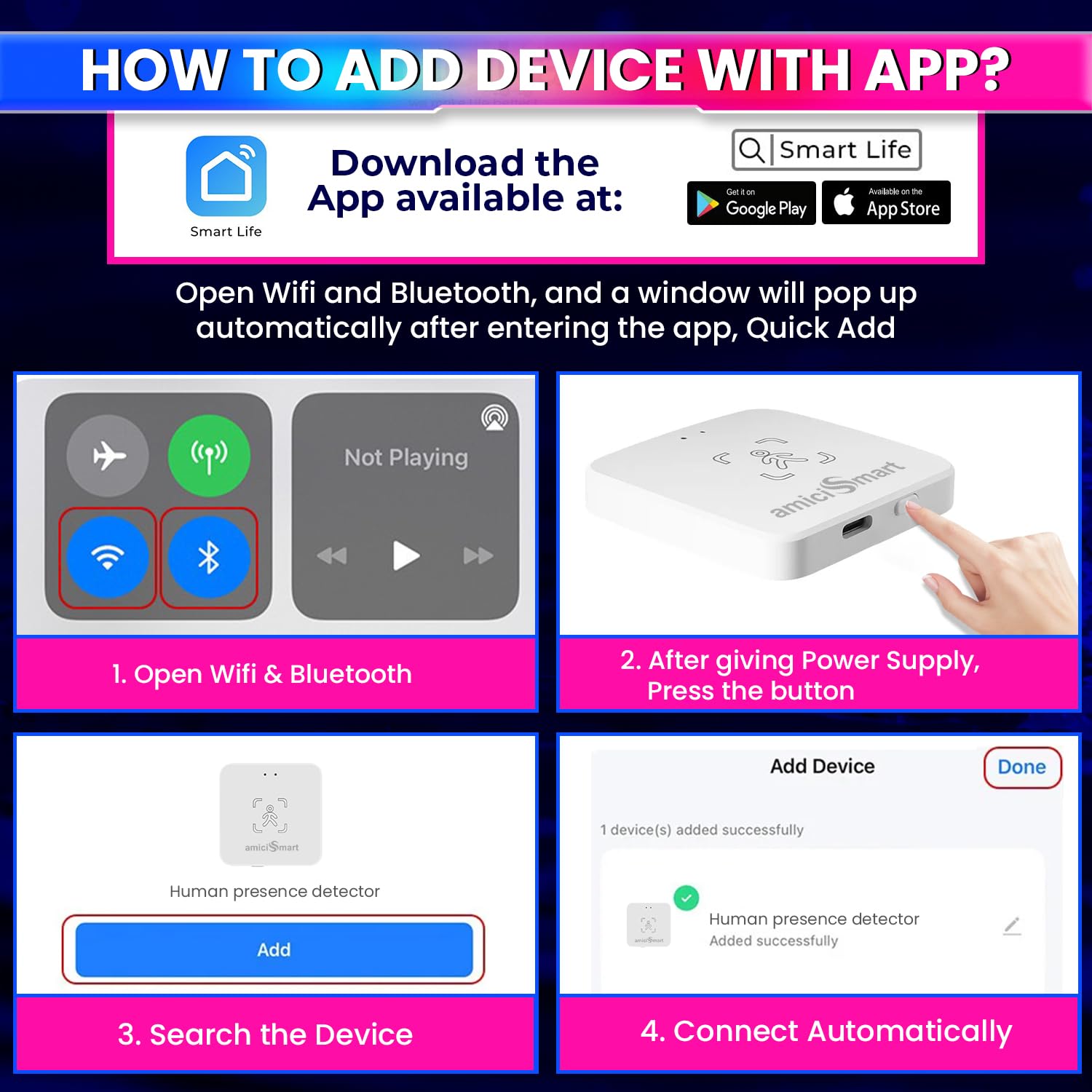 HOW TO ADD DEVICE WITH APP?

Smart Life

Download the App available at:

Smart Life

Get it on Google Play

Available on the App Store

Open Wifi and Bluetooth, and a window will pop up automatically after entering the app, Quick Add

Not Playing

1. Open Wifi & Bluetooth

amiciSmart

2. After giving Power Supply, Press the button

amiciSmart

Human presence detector

Add

3. Search the Device

Add Device

Done

1 device(s) added successfully

amiciSmart

Human presence detector
Added successfully

4. Connect Automatically