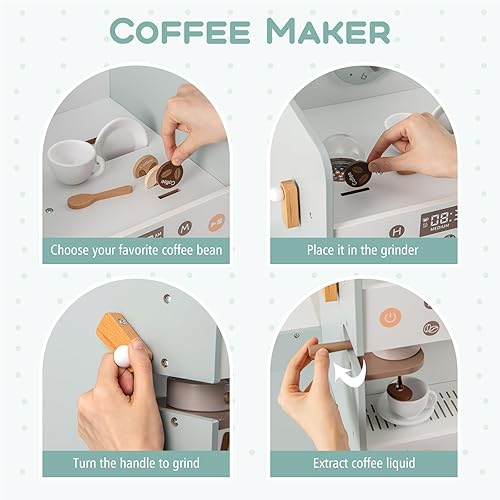 COFFEE MAKER

Coffee

M

Choose your favorite coffee bean

Coffee

H

08:

MEDIUM

Place it in the grinder

Turn the handle to grind

Extract coffee liquid