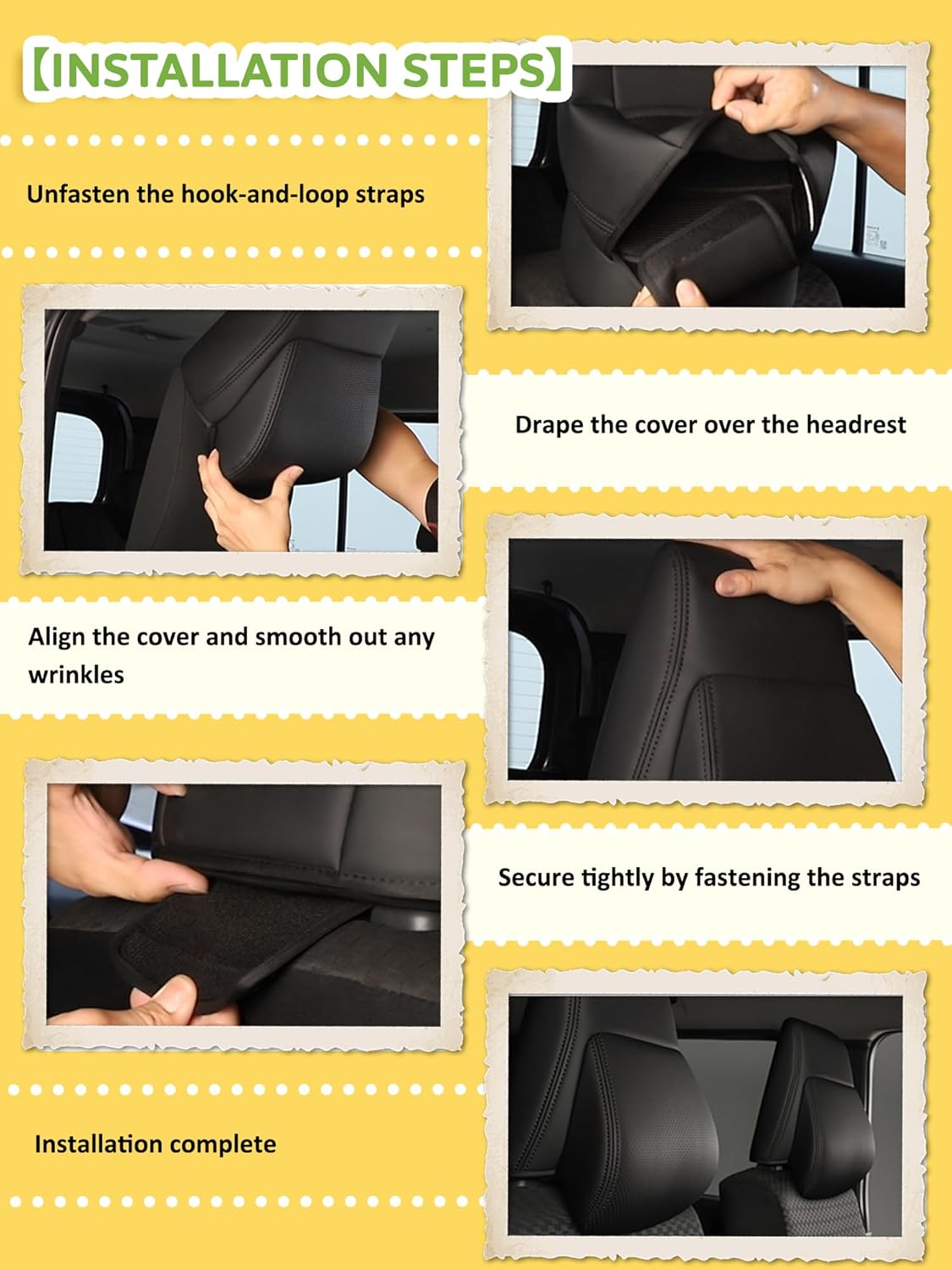 【INSTALLATION STEPS】

Unfasten the hook-and-loop straps

Drape the cover over the headrest

Align the cover and smooth out any wrinkles

Secure tightly by fastening the straps

Installation complete