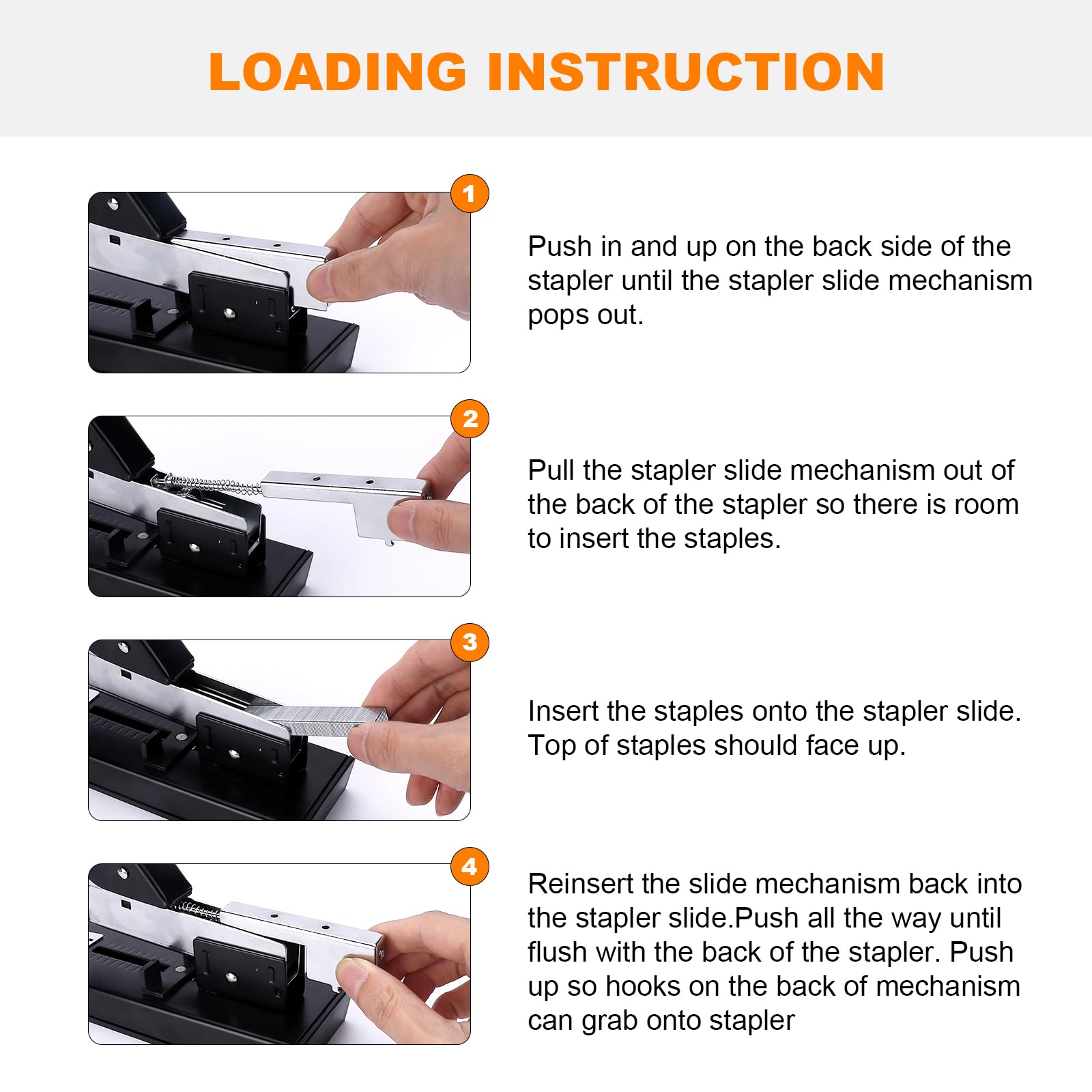 LOADING INSTRUCTION

1

Push in and up on the back side of the stapler until the stapler slide mechanism pops out.

2

Pull the stapler slide mechanism out of the back of the stapler so there is room to insert the staples.

3

Insert the staples onto the stapler slide. Top of staples should face up.

4

Reinsert the slide mechanism back into the stapler slide.Push all the way until flush with the back of the stapler. Push up so hooks on the back of mechanism can grab onto stapler