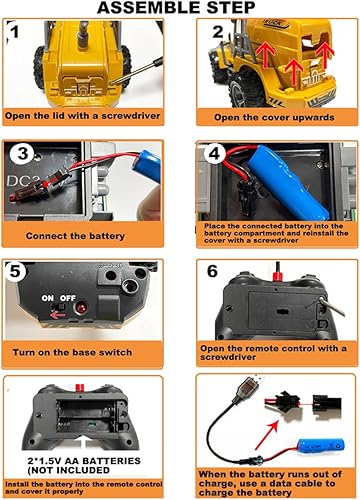 ASSEMBLE STEP

1

Open the lid with a screwdriver

2

RUCK

Open the cover upwards

3

DC3

Connect the battery

4

Place the connected battery into the battery compartment and reinstall the cover with a screwdriver

5

ON OFF

Turn on the base switch

6

Open the remote control with a screwdriver

2*1.5V AA BATTERIES (NOT INCLUDED

Install the battery into the remote control and cover it properly

When the battery runs out of charge, use a data cable to charge the battery