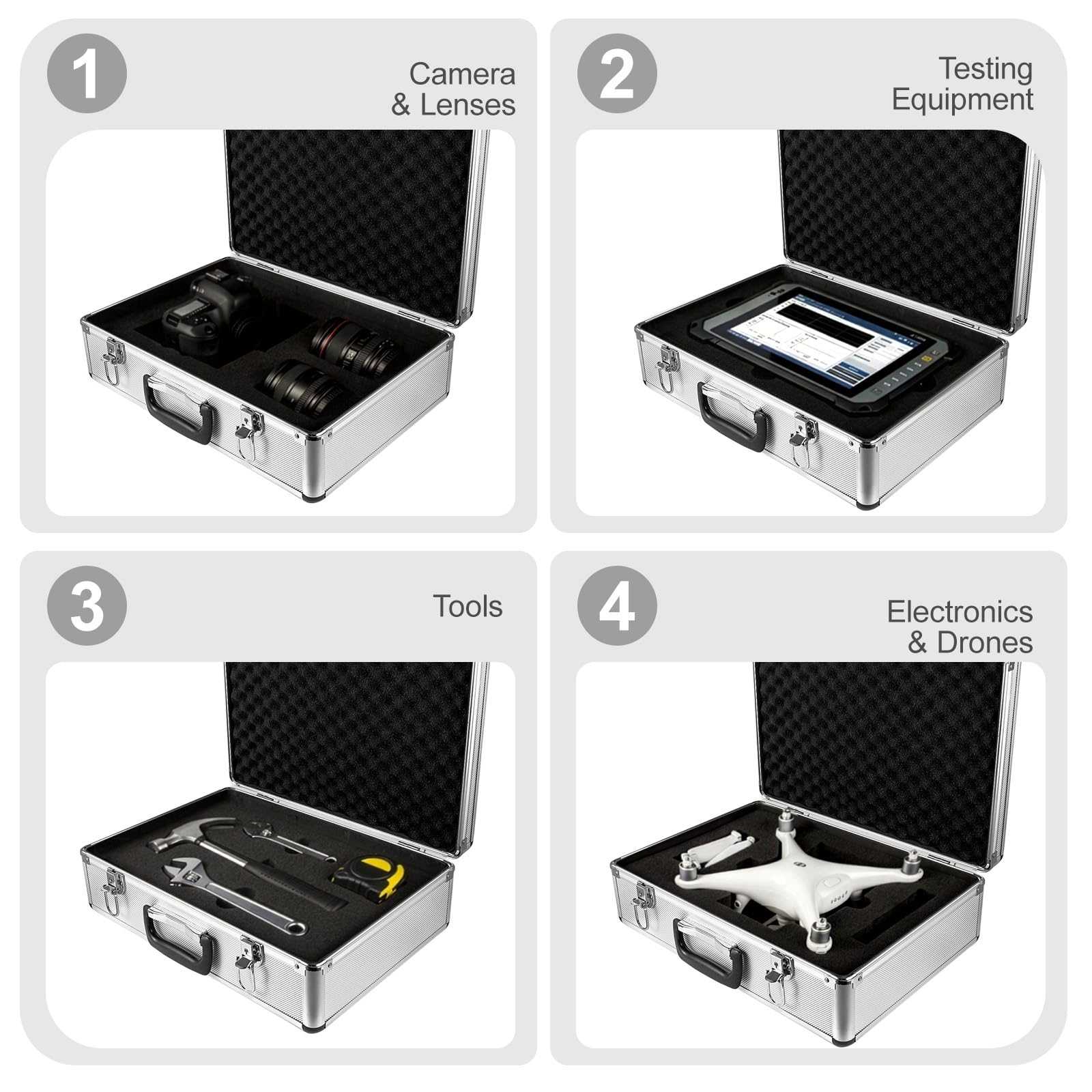 1

Camera
& Lenses

2

Testing
Equipment

3

Tools

4

Electronics
& Drones