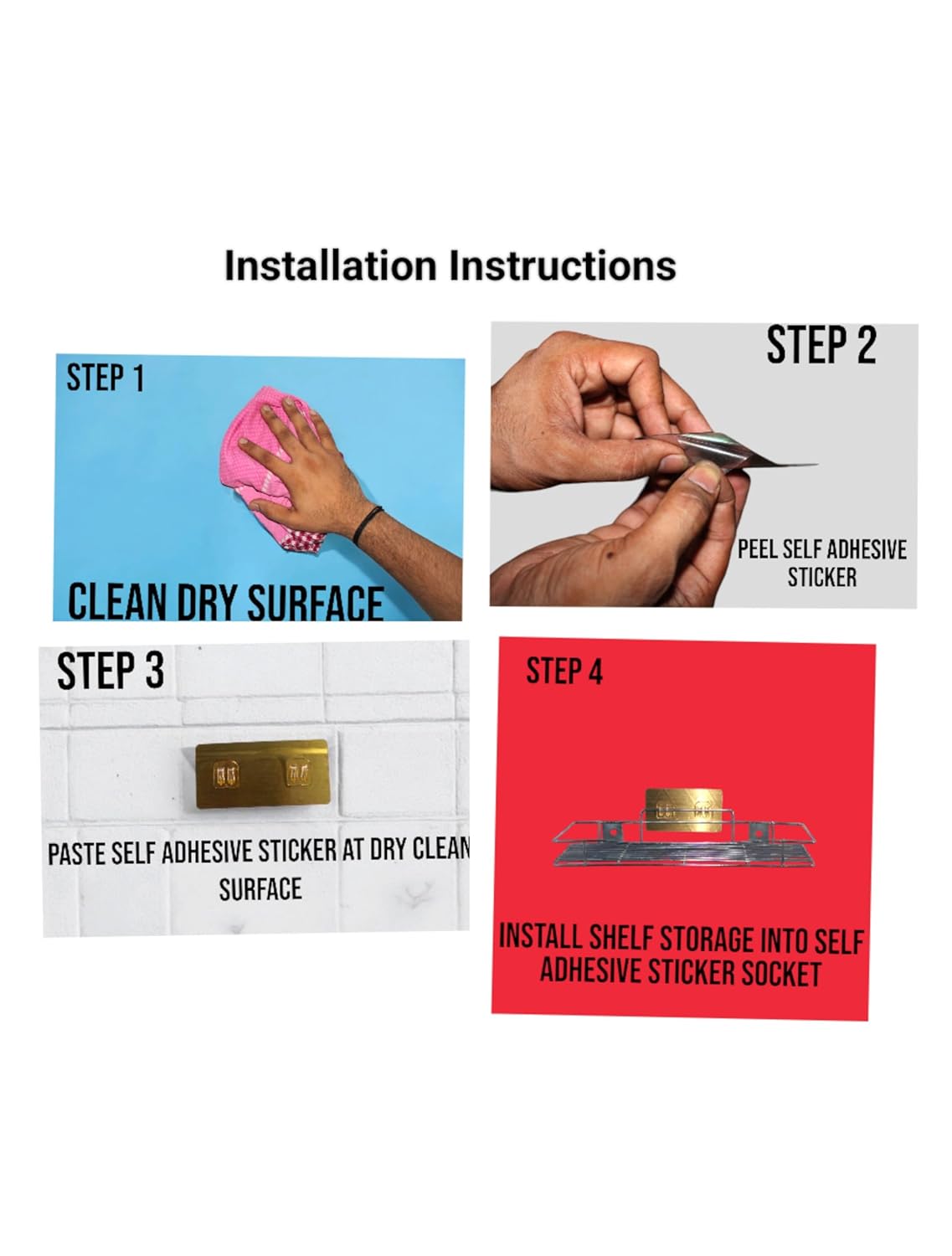 Installation Instructions

STEP 1

CLEAN DRY SURFACE

STEP 2

PEEL SELF ADHESIVE STICKER

STEP 3

PASTE SELF ADHESIVE STICKER AT DRY CLEAN SURFACE

STEP 4

INSTALL SHELF STORAGE INTO SELF ADHESIVE STICKER SOCKET