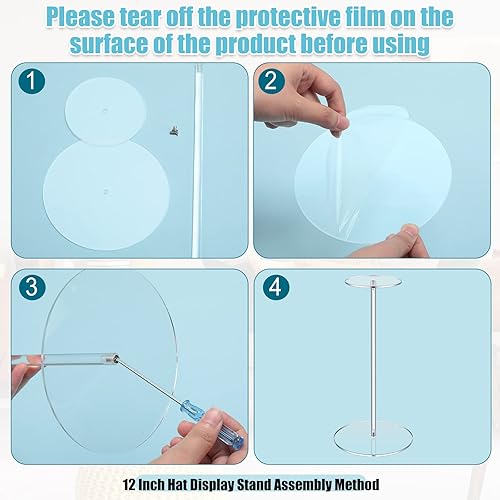 Please tear off the protective film on the surface of the product before using

1

2

3

4

12 Inch Hat Display Stand Assembly Method