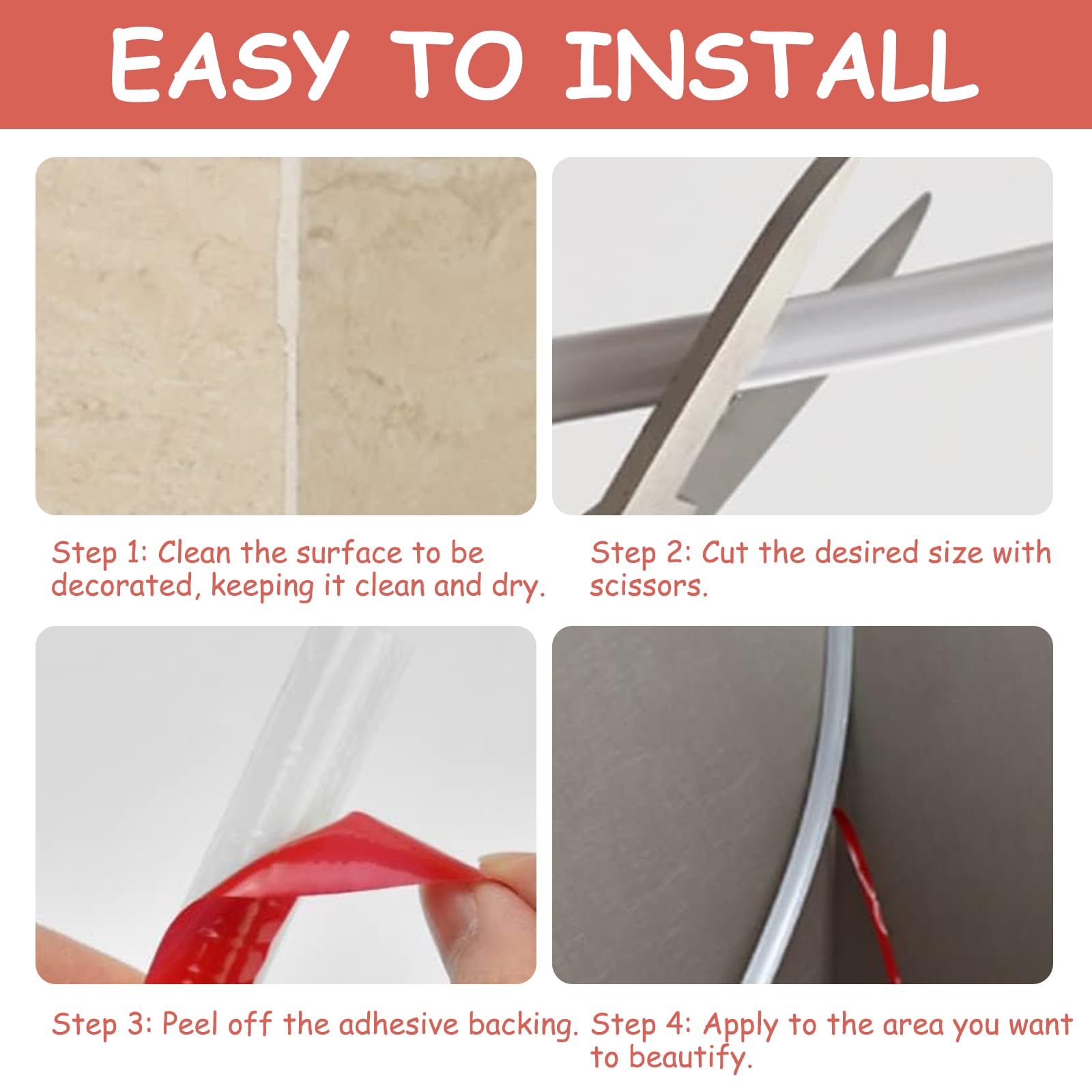 EASY TO INSTALL

Step 1: Clean the surface to be decorated, keeping it clean and dry.

Step 2: Cut the desired size with scissors.

Step 3: Peel off the adhesive backing.

Step 4: Apply to the area you want to beautify.