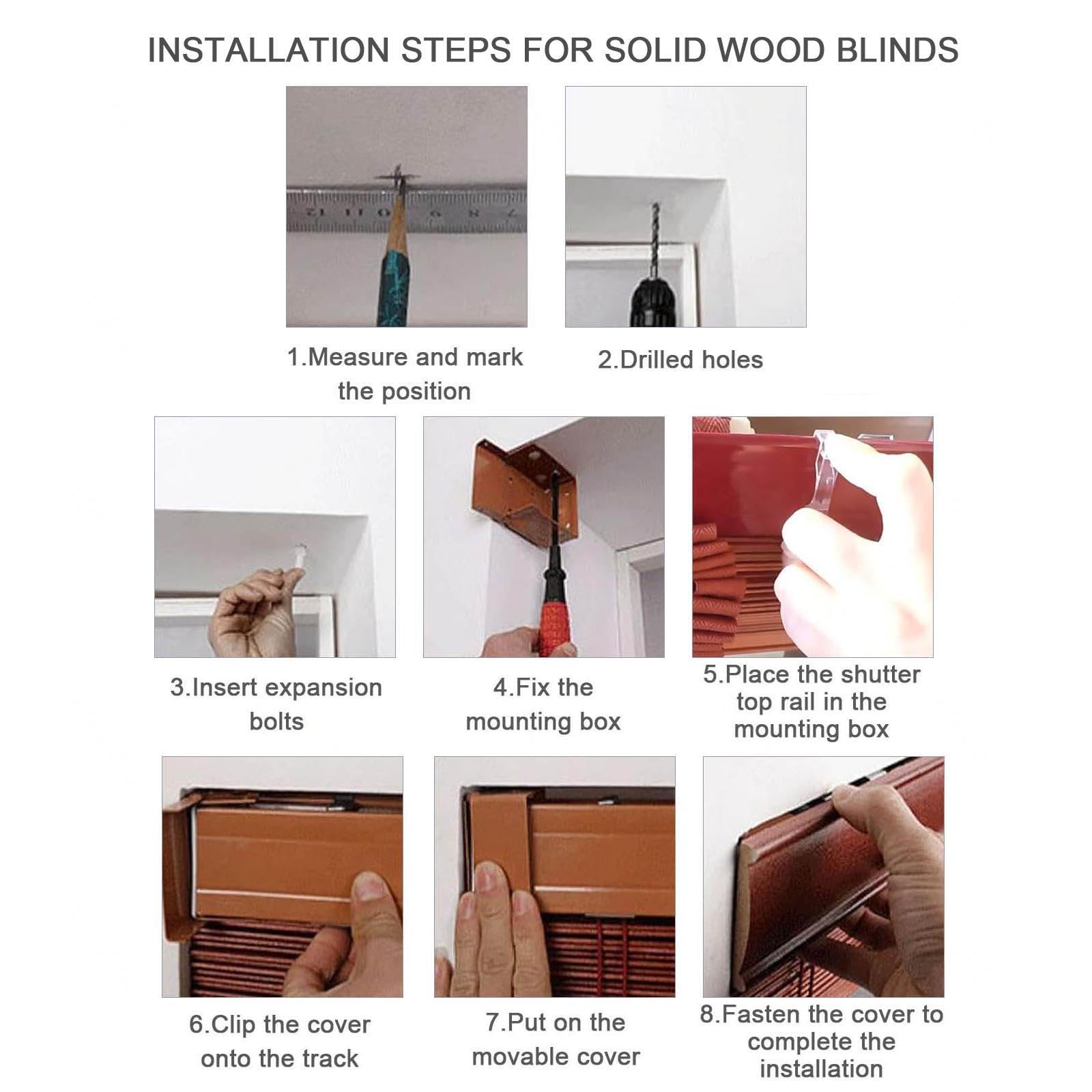 INSTALLATION STEPS FOR SOLID WOOD BLINDS

1.Measure and mark the position

2.Drilled holes

3.Insert expansion bolts

4.Fix the mounting box

5.Place the shutter top rail in the mounting box

6.Clip the cover onto the track

7.Put on the movable cover

8.Fasten the cover to complete the installation