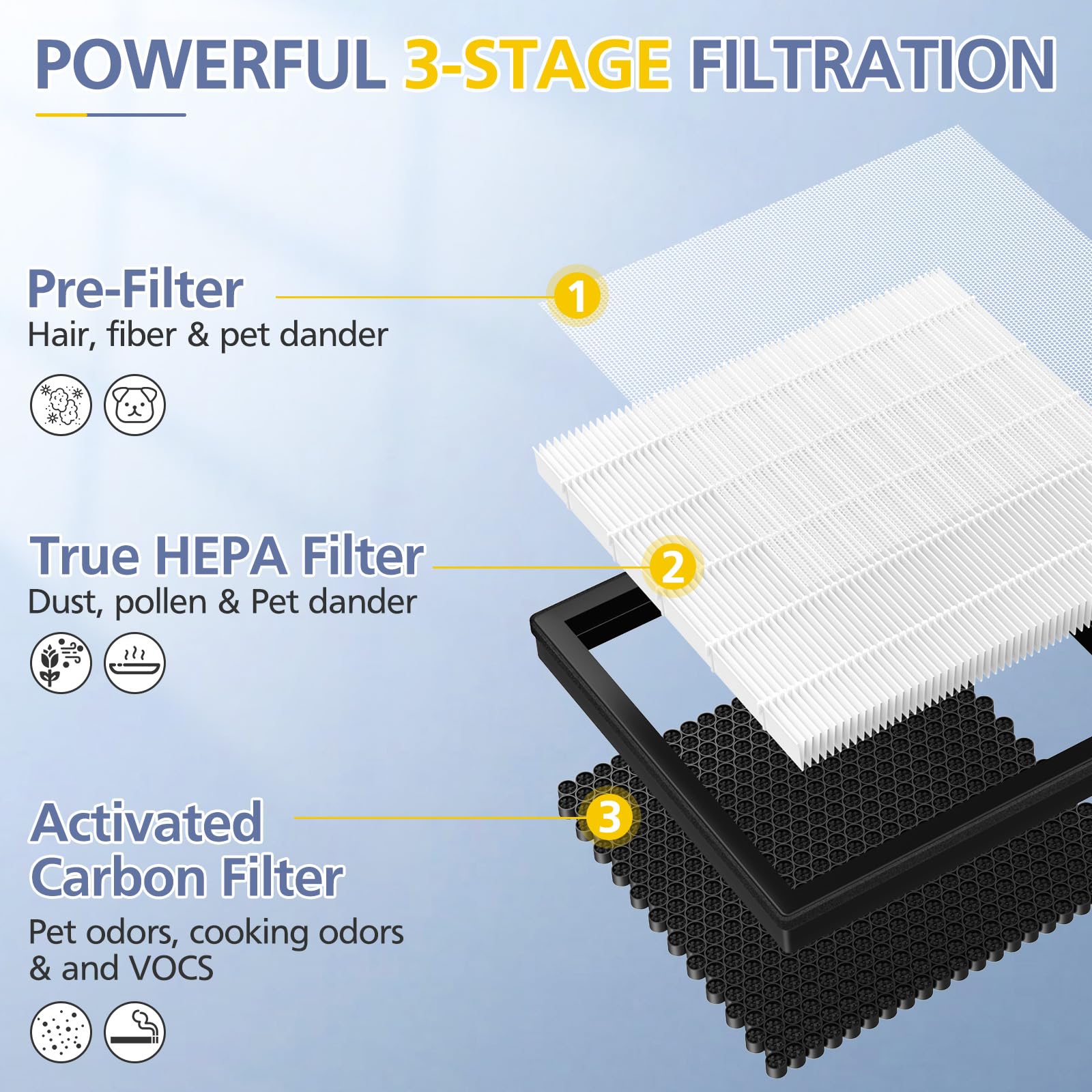 POWERFUL 3-STAGE FILTRATION

Pre-Filter
Hair, fiber & pet dander

1

True HEPA Filter
Dust, pollen & Pet dander

2

Activated Carbon Filter
Pet odors, cooking odors & and VOCS

3