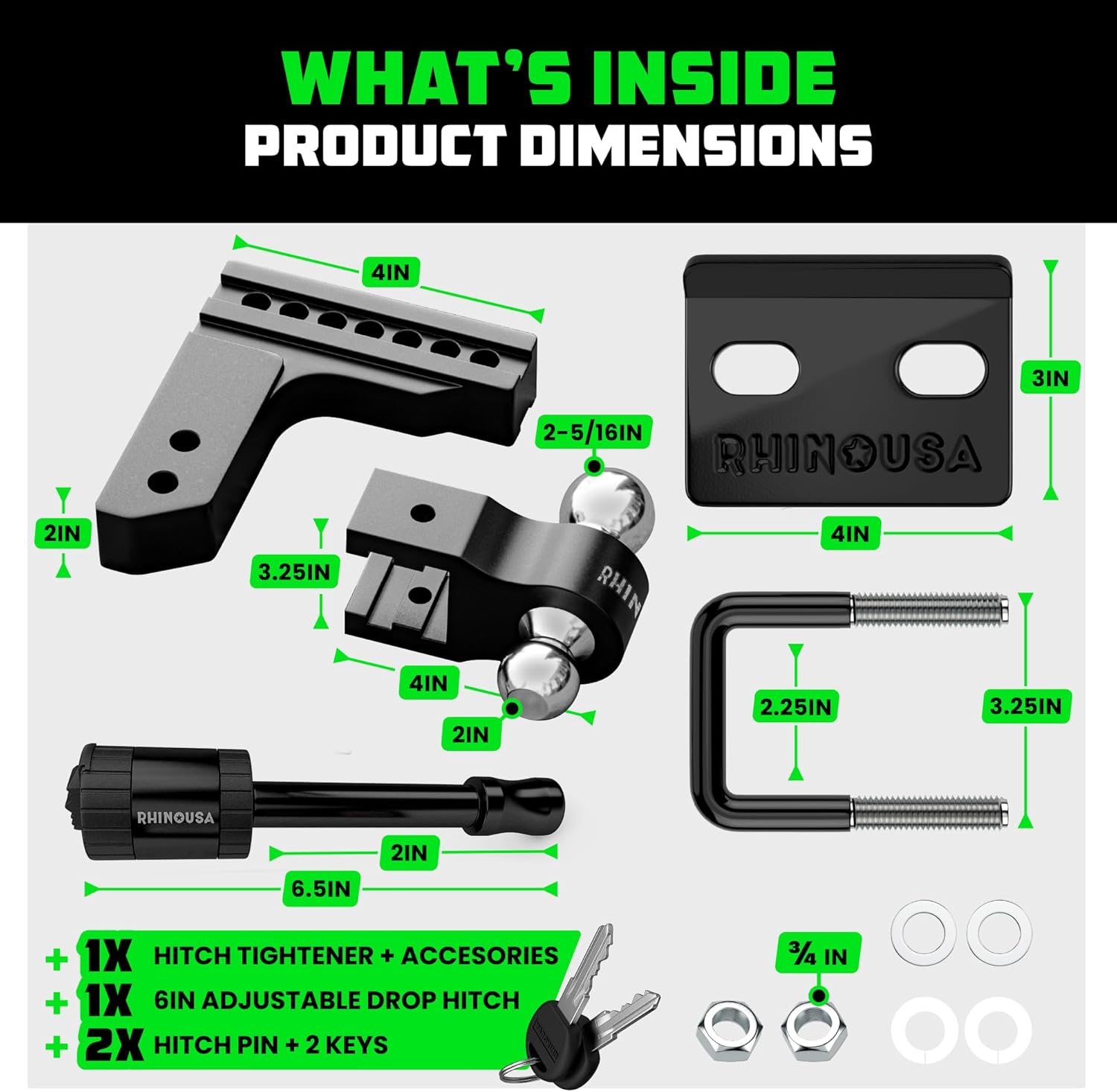 WHAT'S INSIDE
PRODUCT DIMENSIONS

4IN

2IN

2-5/16IN

3.25IN

RHIN

4IN

2IN

RHINOUSA

3IN

4IN

2.25IN

3.25IN

RHINOUSA

2IN

6.5IN

+ 1X HITCH TIGHTENER + ACCESORIES
+ 1X 6IN ADJUSTABLE DROP HITCH
+ 2X HITCH PIN + 2 KEYS

¾ IN