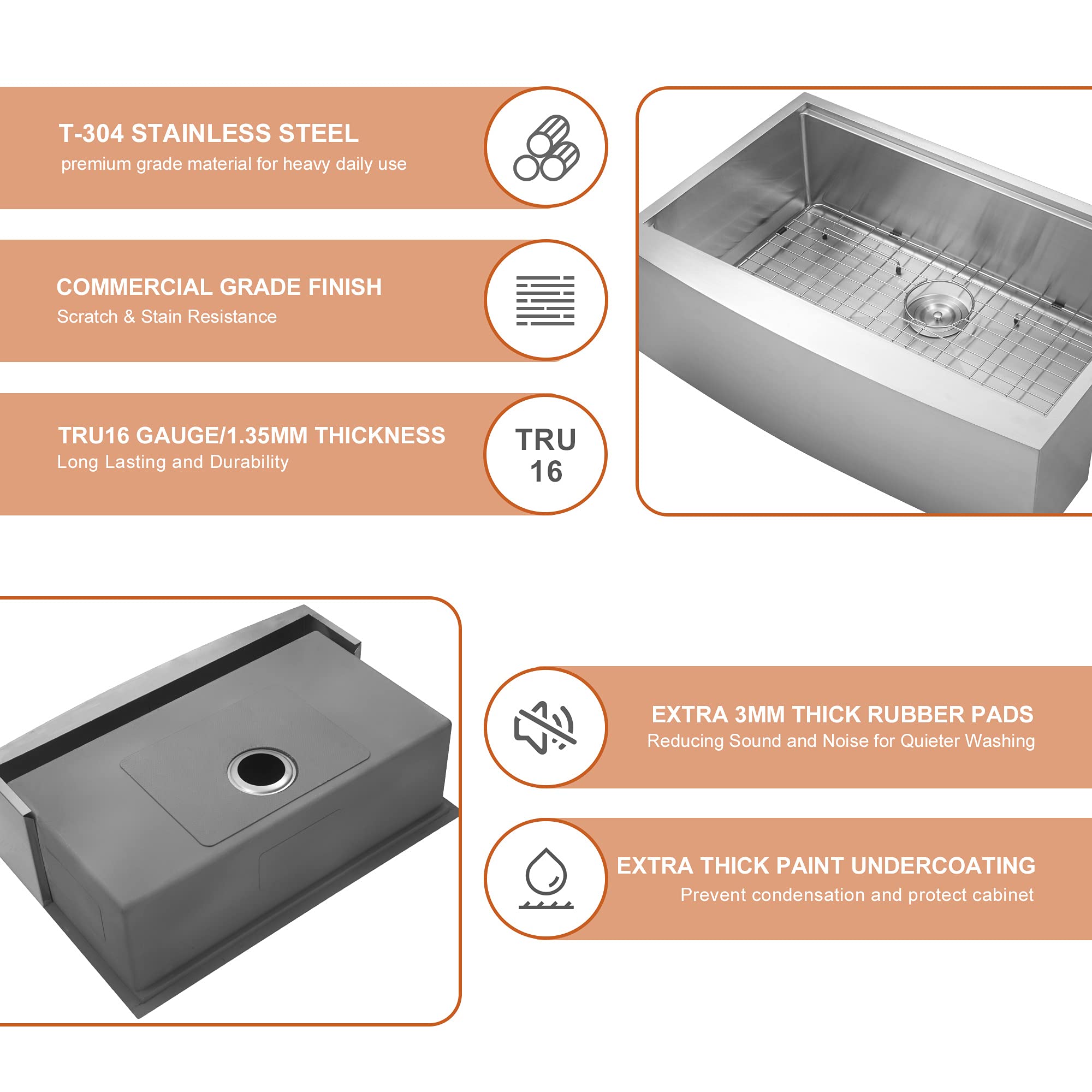 T-304 STAINLESS STEEL
premium grade material for heavy daily use

COMMERCIAL GRADE FINISH
Scratch & Stain Resistance

TRU16 GAUGE/1.35MM THICKNESS
Long Lasting and Durability

TRU
16

EXTRA 3MM THICK RUBBER PADS
Reducing Sound and Noise for Quieter Washing

EXTRA THICK PAINT UNDERCOATING
Prevent condensation and protect cabinet