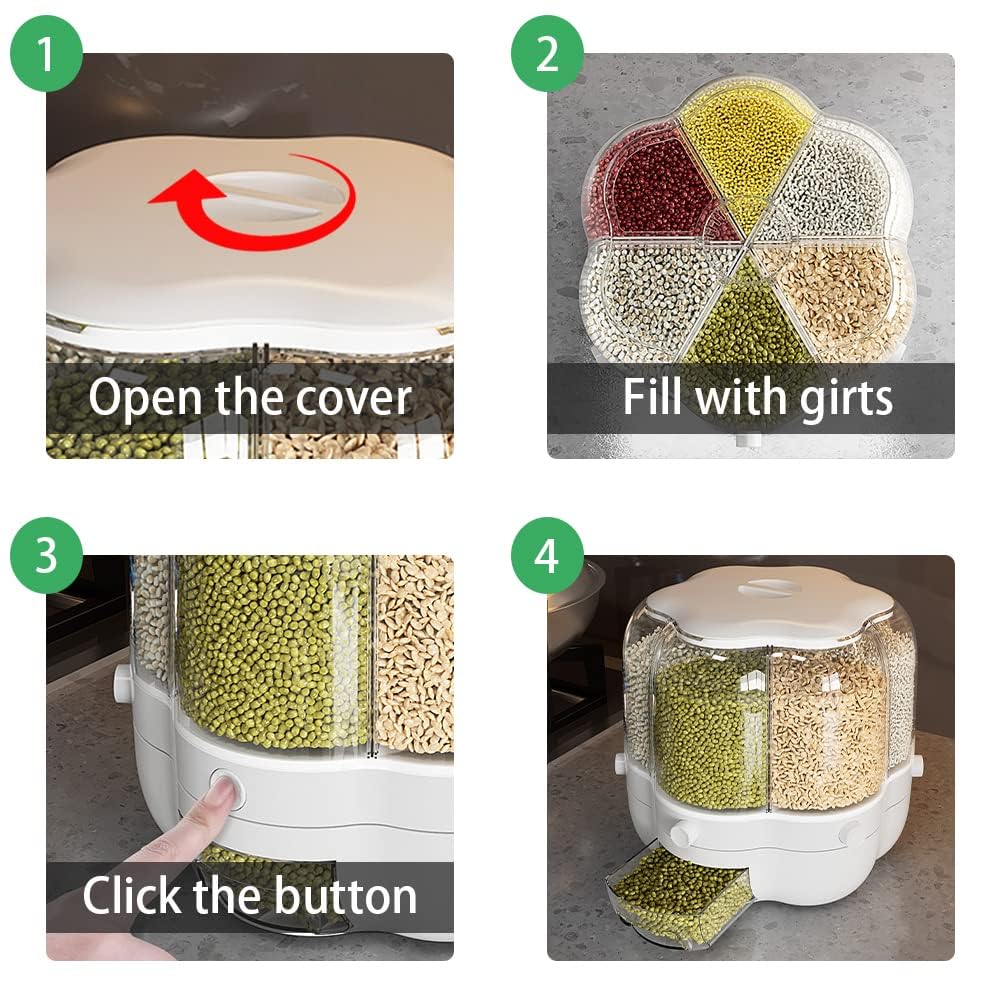 1
Open the cover

2
Fill with girts

3
Click the button

4