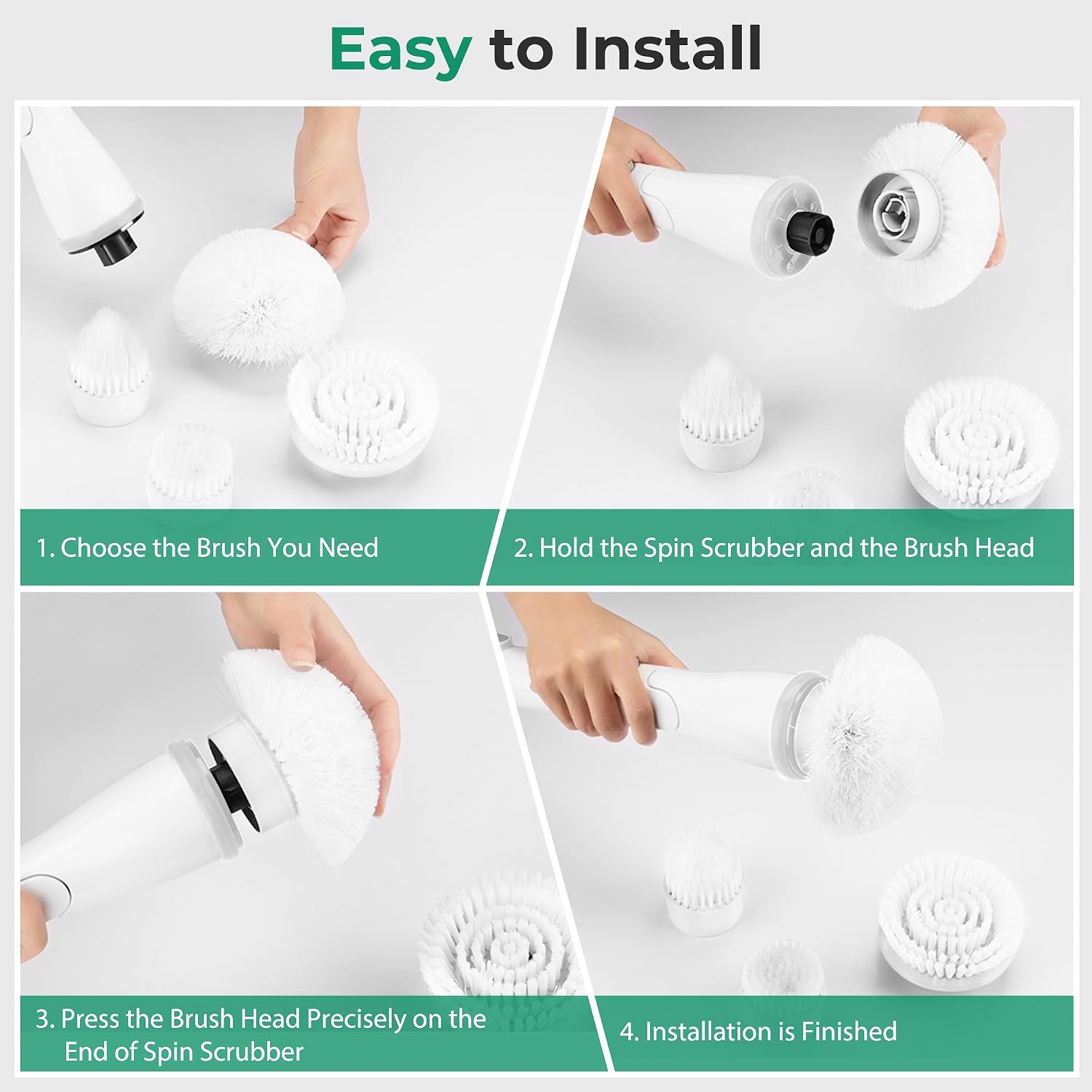 Easy to Install

1. Choose the Brush You Need

2. Hold the Spin Scrubber and the Brush Head

3. Press the Brush Head Precisely on the End of Spin Scrubber

4. Installation is Finished