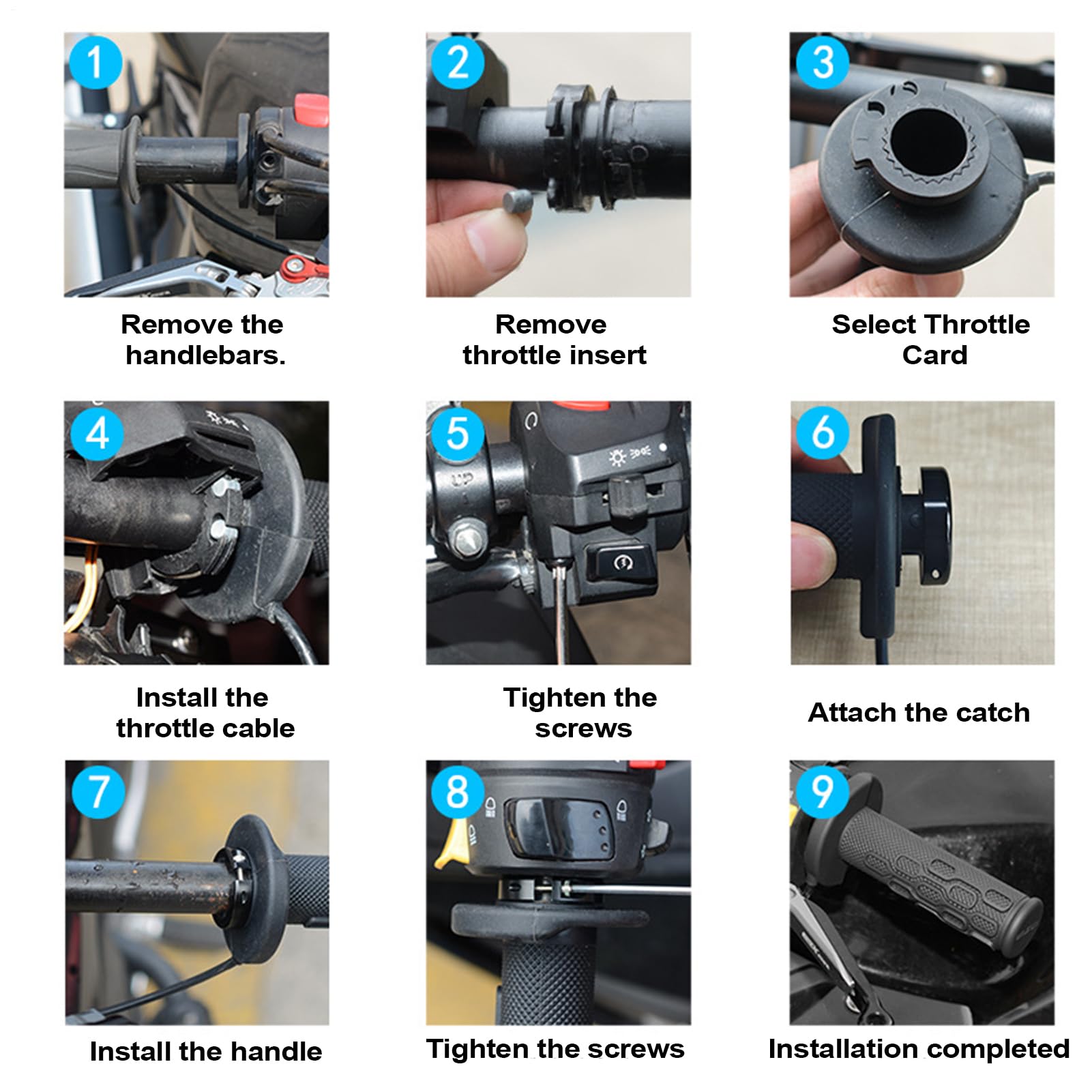 1

Remove the handlebars.

2

Remove throttle insert

3

Select Throttle Card

4

Install the throttle cable

5

UP

Tighten the screws

6

Attach the catch

7

Install the handle

8

Tighten the screws

9

Installation completed