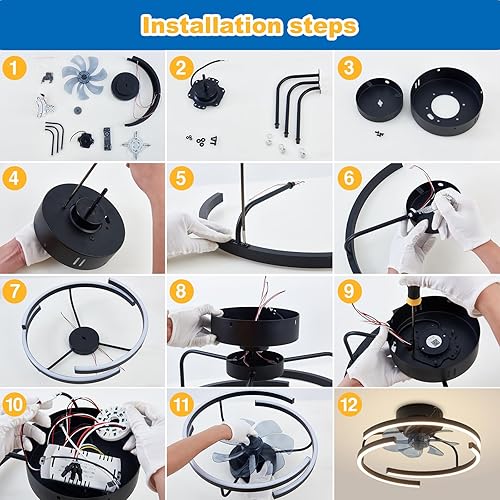 Installation steps

1

2

3

4

5

6

7

8

9

10

11

12