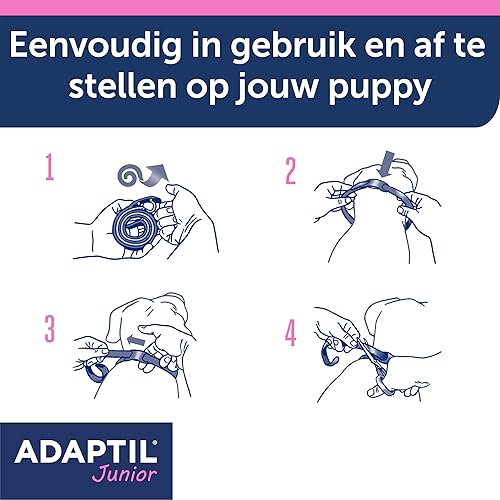 Eenvoudig in gebruik en af te stellen op jouw puppy

1

2

3

4

ADAPTIL®
Junior