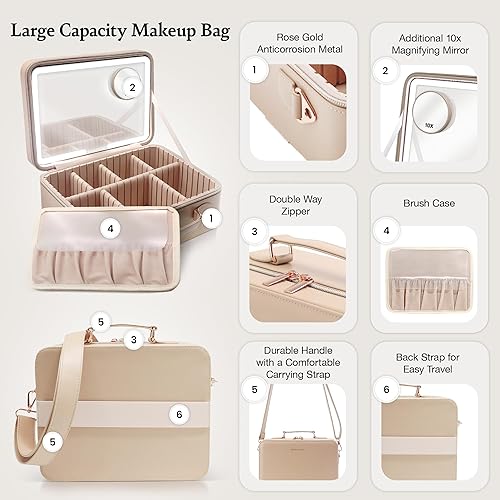 Large Capacity Makeup Bag

2

4

1

5

3

6

5

Rose Gold Anticorrosion Metal

1

Additional 10x Magnifying Mirror

2

10X

Double Way Zipper

3

Brush Case

4

Durable Handle with a Comfortable Carrying Strap

5

Back Strap for Easy Travel

6