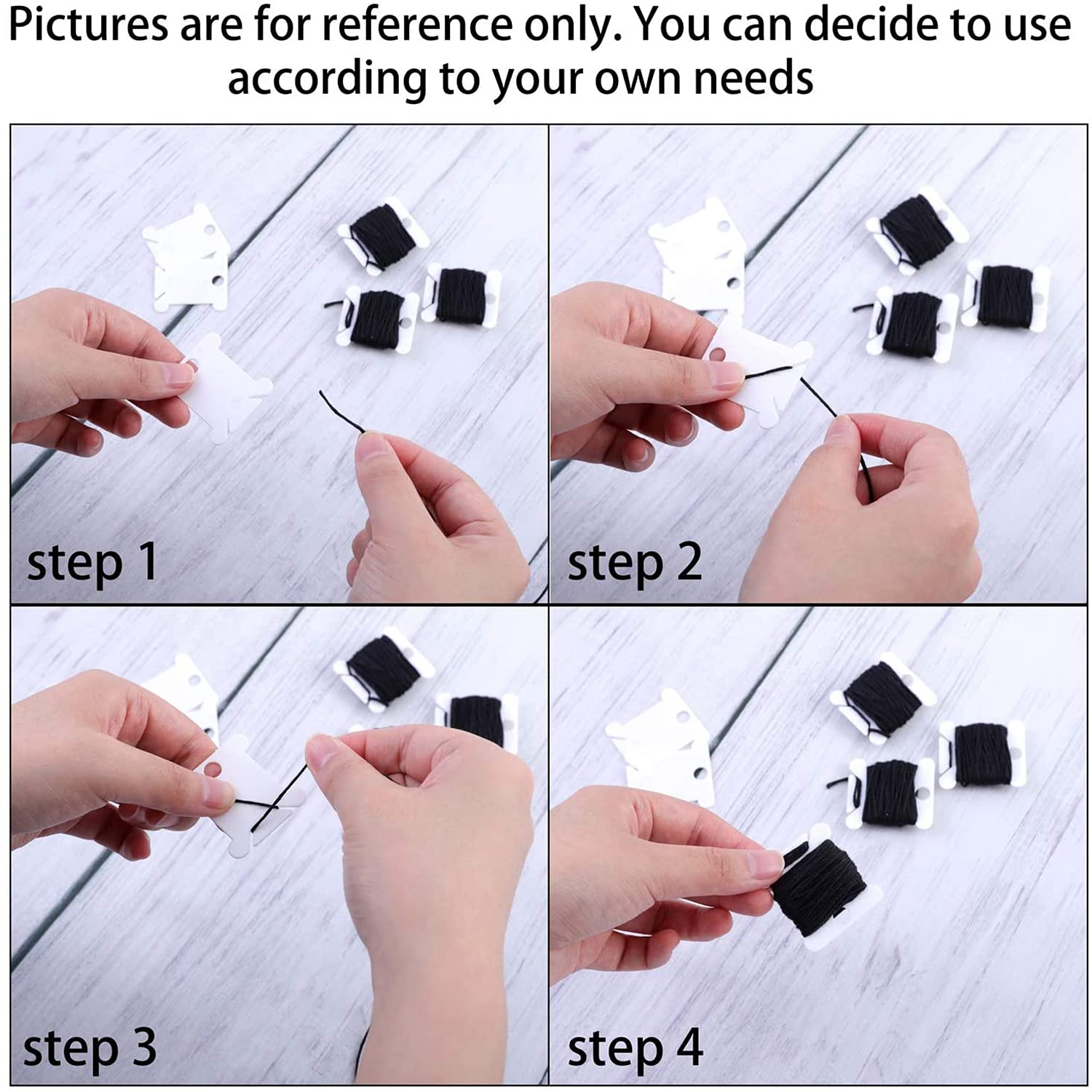 Pictures are for reference only. You can decide to use according to your own needs

step 1

step 2

step 3

step 4