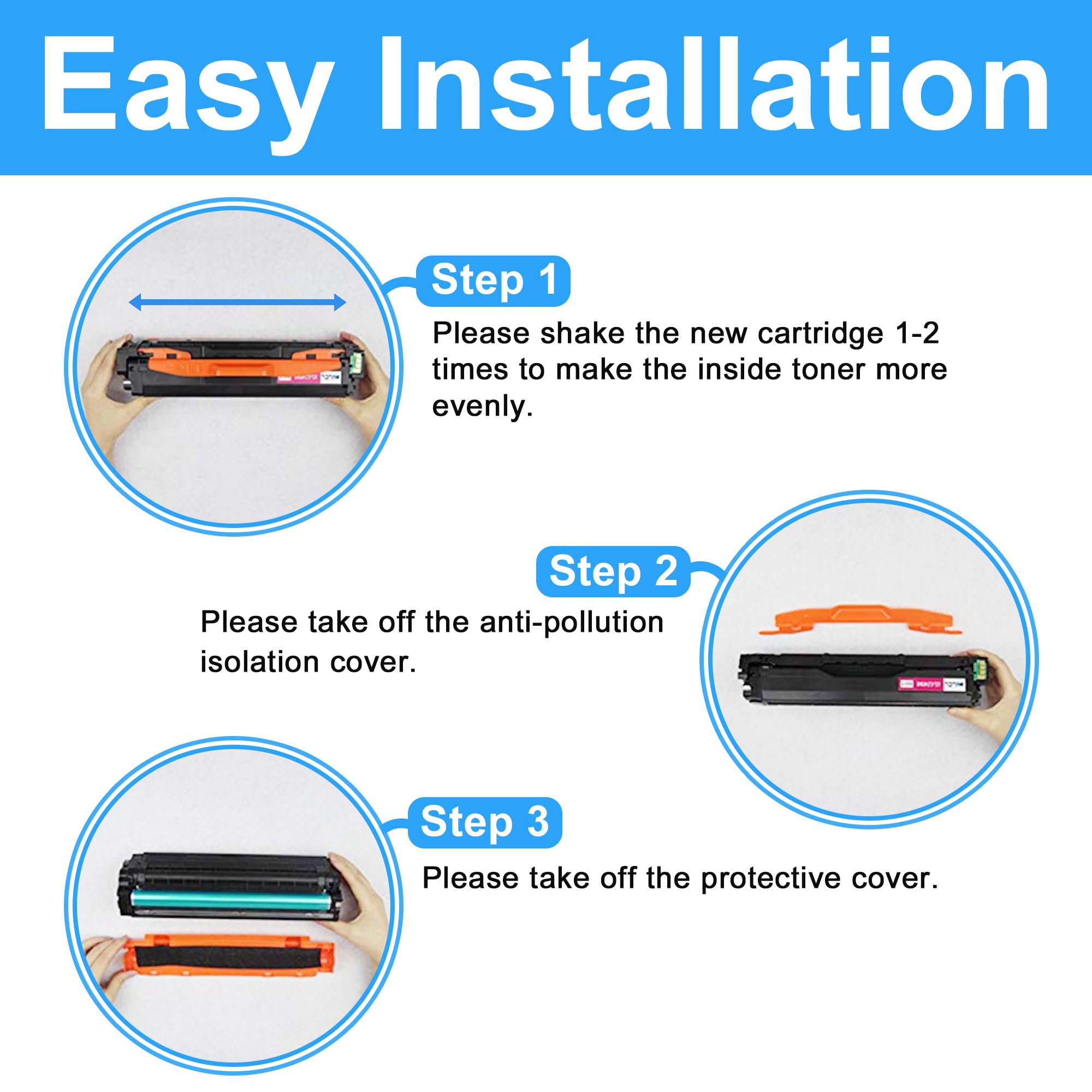 Easy Installation

Step 1

Please shake the new cartridge 1-2 times to make the inside toner more evenly.

Step 2

Please take off the anti-pollution isolation cover.

Step 3

Please take off the protective cover.