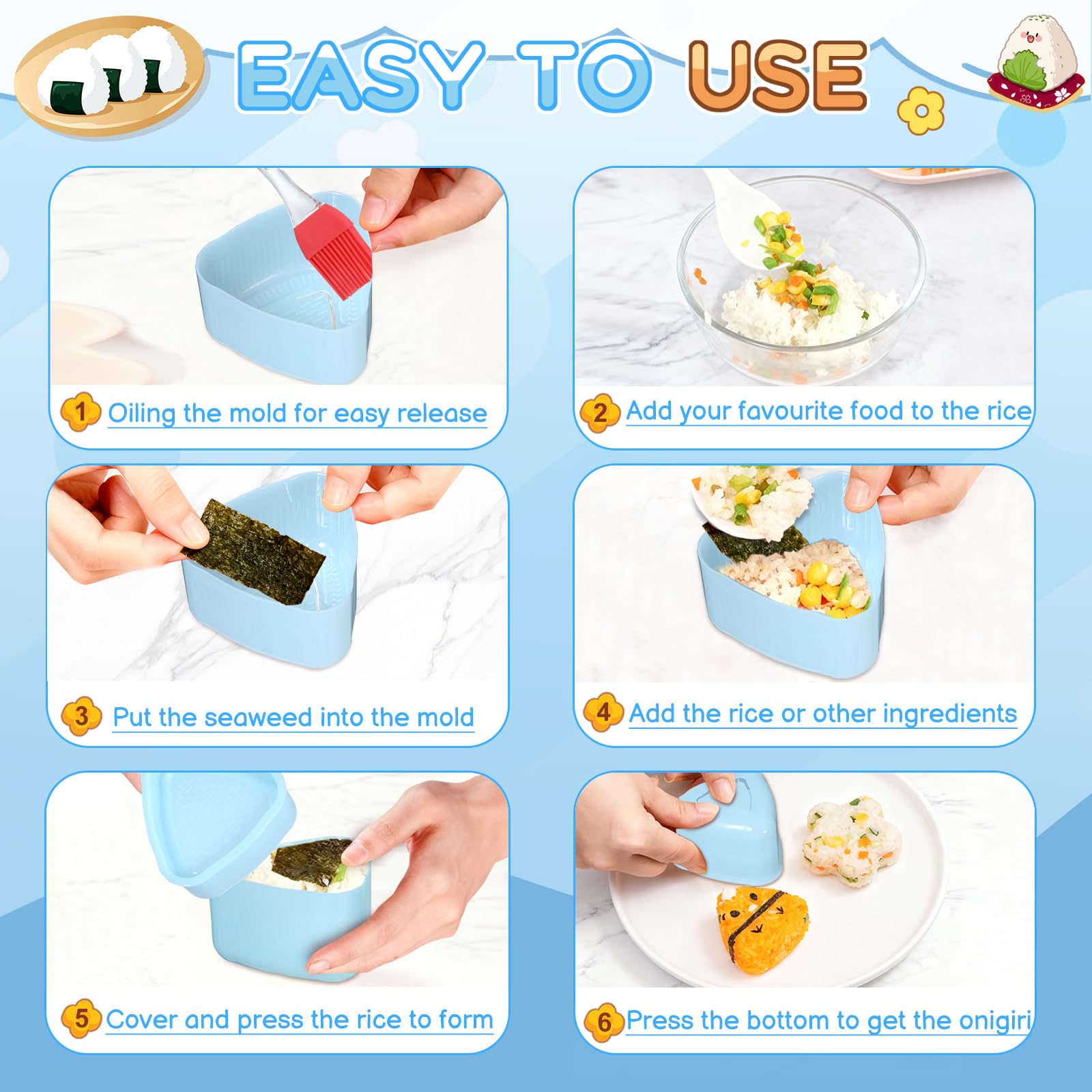 EASY TO USE

1 Oiling the mold for easy release

2 Add your favourite food to the rice

3 Put the seaweed into the mold

4 Add the rice or other ingredients

5 Cover and press the rice to form

6 Press the bottom to get the onigiri