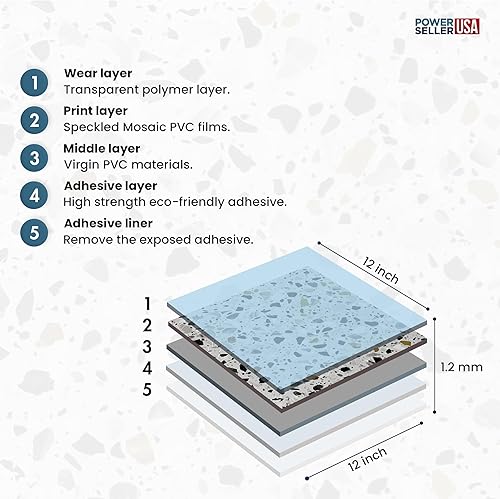 POWER SELLER USA

1 Wear layer
Transparent polymer layer.

2 Print layer
Speckled Mosaic PVC films.

3 Middle layer
Virgin PVC materials.

4 Adhesive layer
High strength eco-friendly adhesive.

5 Adhesive liner
Remove the exposed adhesive.

12 inch

1
2
3
4
5

1.2 mm

12 inch