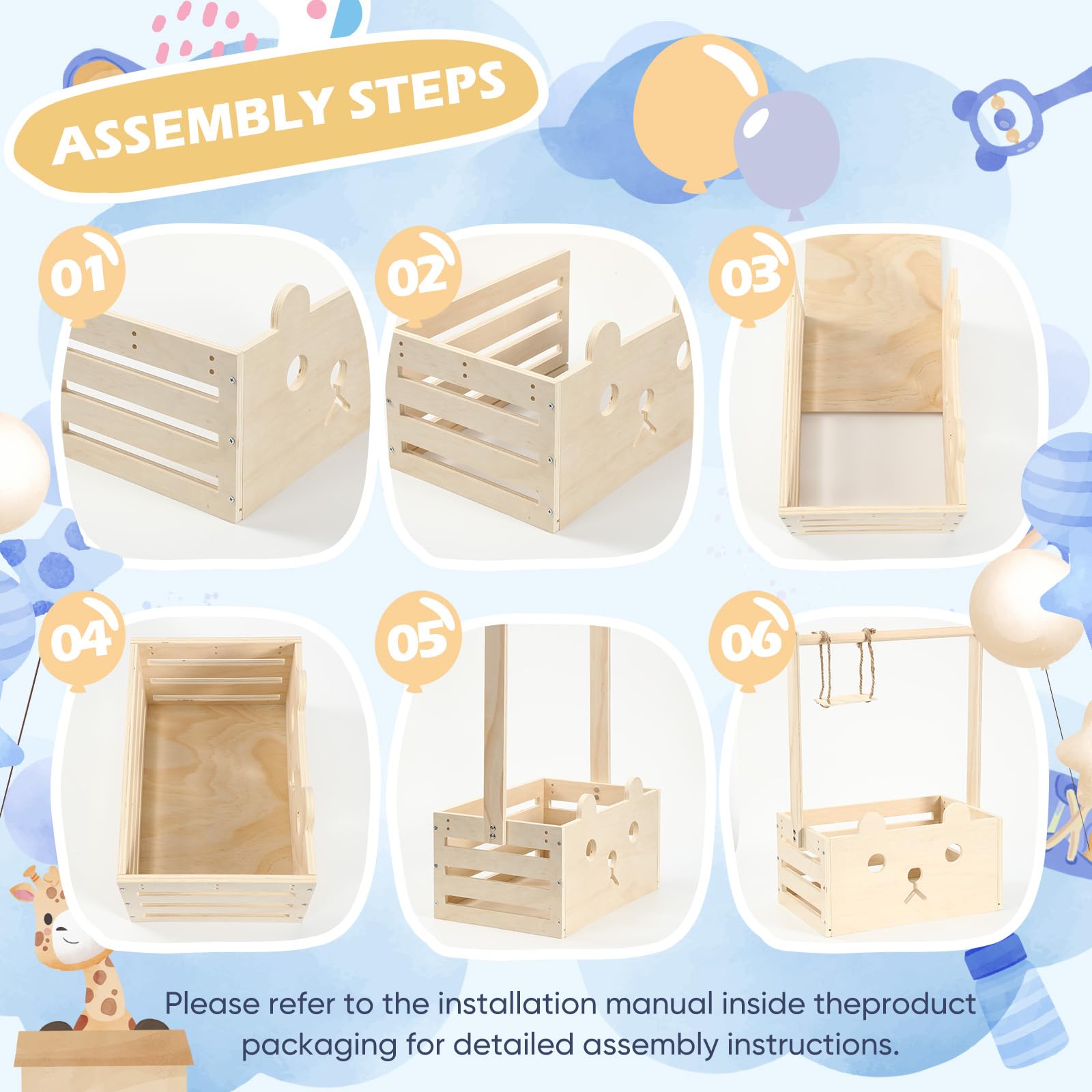 ASSEMBLY STEPS

01

02

03

04

05

06

Please refer to the installation manual inside theproduct packaging for detailed assembly instructions.