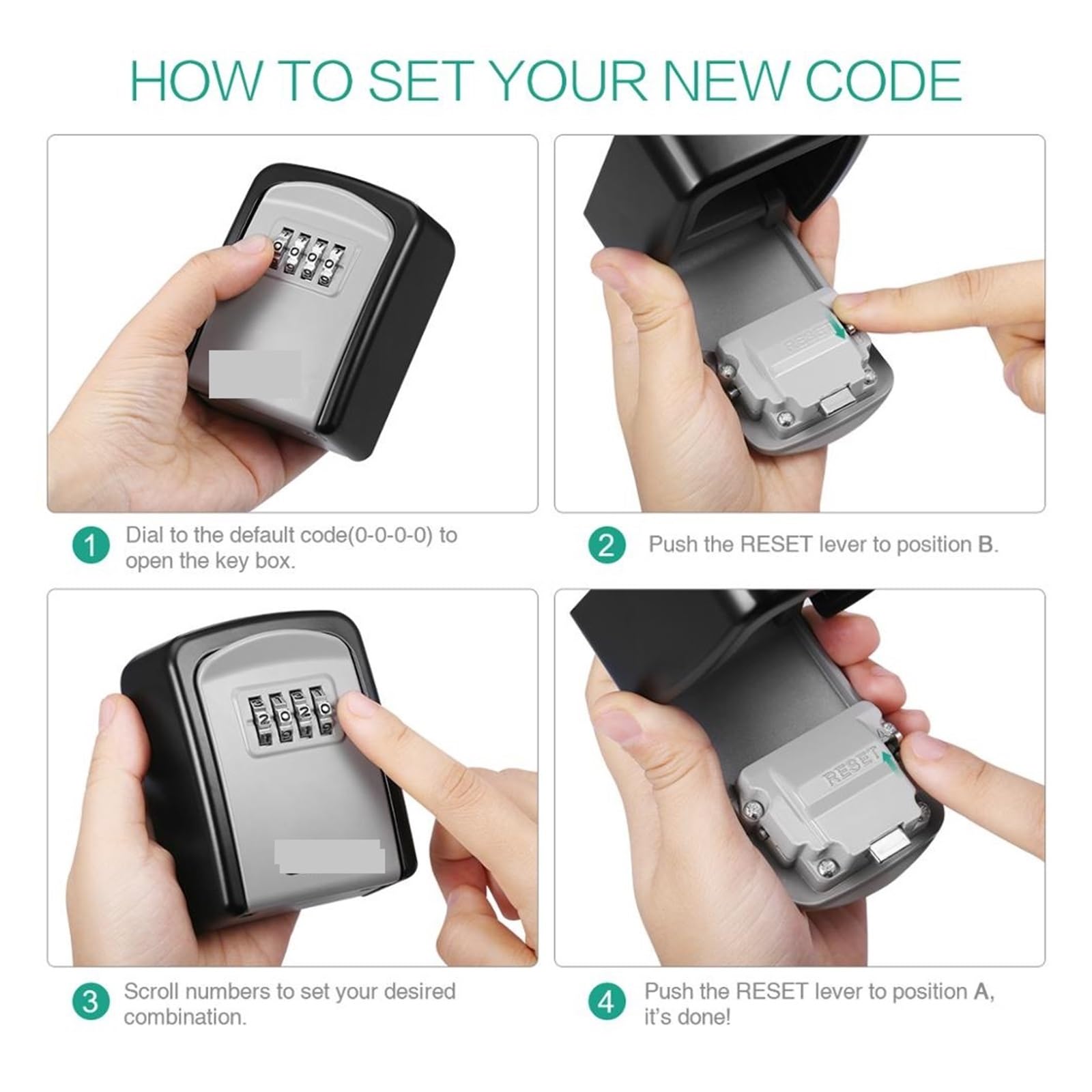 HOW TO SET YOUR NEW CODE

RESET

1 Dial to the default code(0-0-0-0) to open the key box.

2 Push the RESET lever to position B.

RESET

3 Scroll numbers to set your desired combination.

4 Push the RESET lever to position A, it's done!