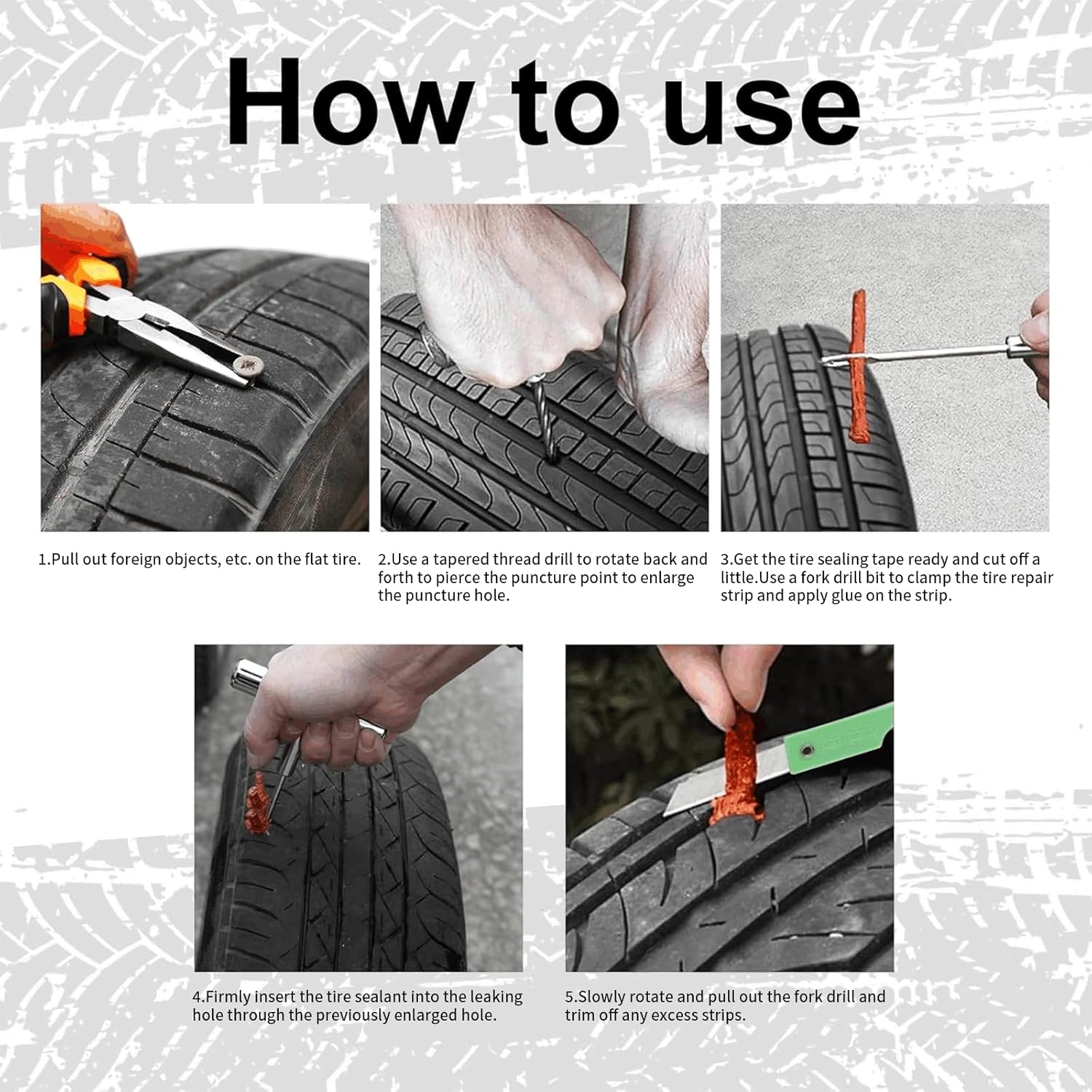 How to use

1.Pull out foreign objects, etc. on the flat tire.

2.Use a tapered thread drill to rotate back and forth to pierce the puncture point to enlarge the puncture hole.

3.Get the tire sealing tape ready and cut off a little.Use a fork drill bit to clamp the tire repair strip and apply glue on the strip.

4.Firmly insert the tire sealant into the leaking hole through the previously enlarged hole.

5.Slowly rotate and pull out the fork drill and trim off any excess strips.