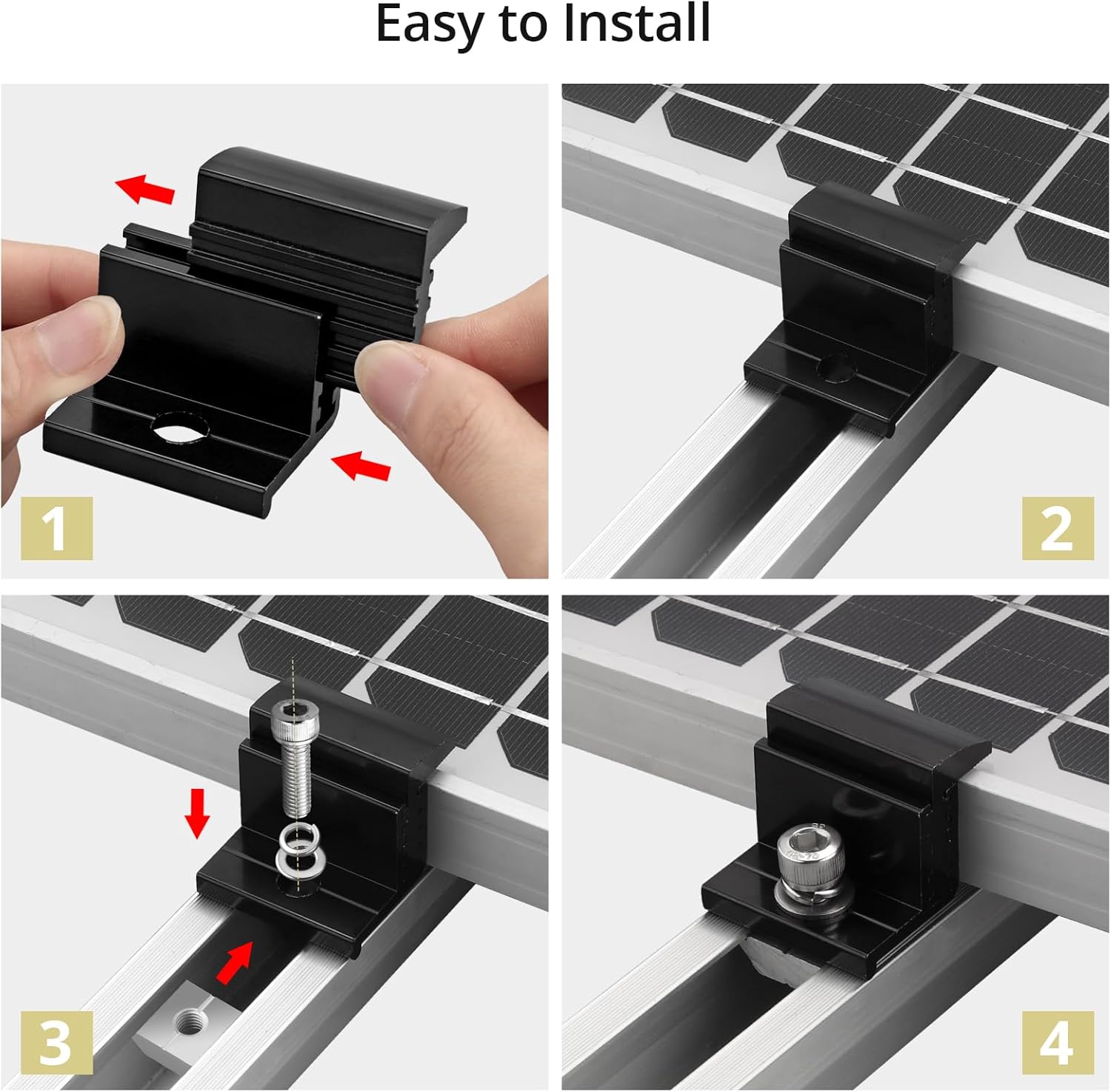 Easy to Install

1

2

3

4