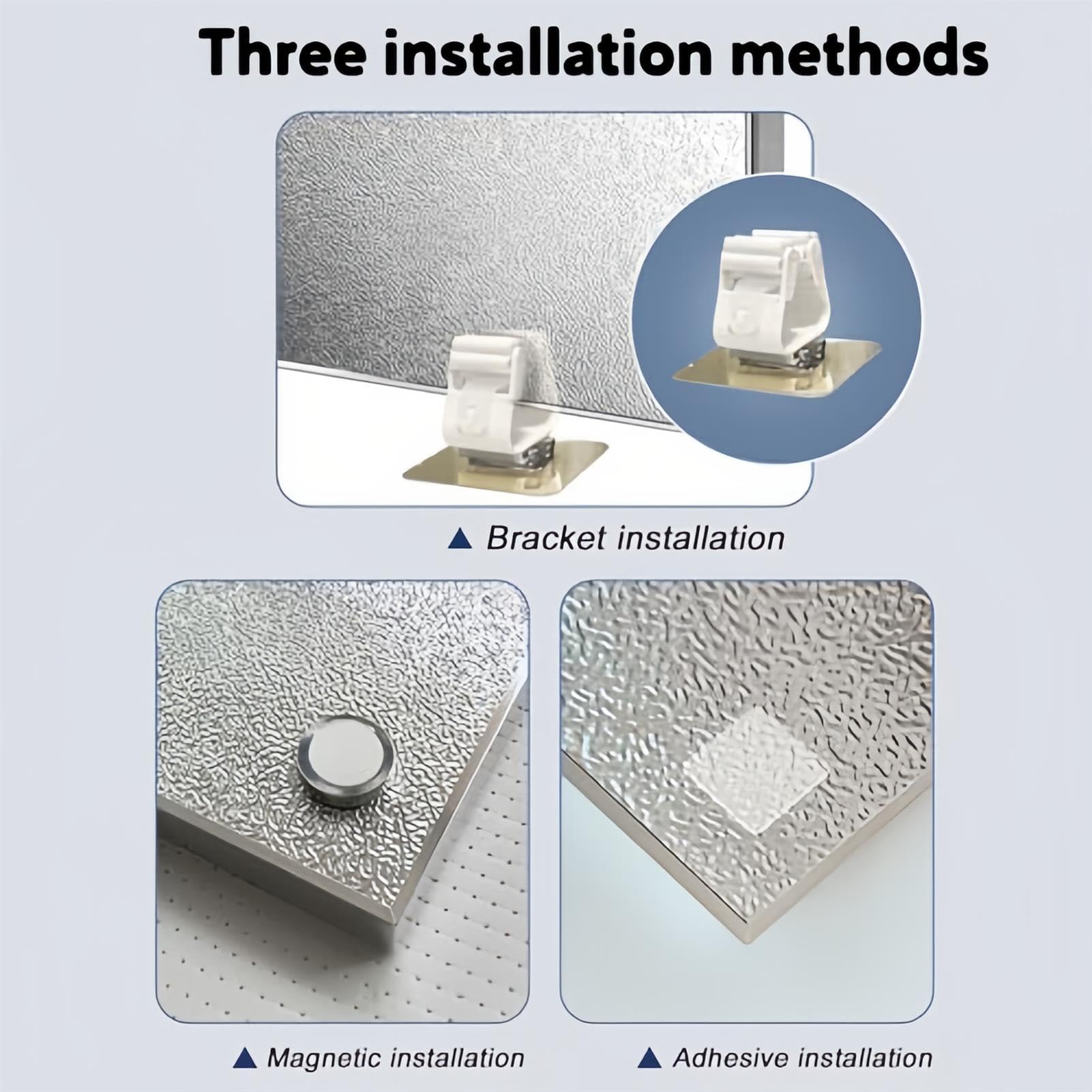 Three installation methods

▲ Bracket installation

▲ Magnetic installation

▲ Adhesive installation