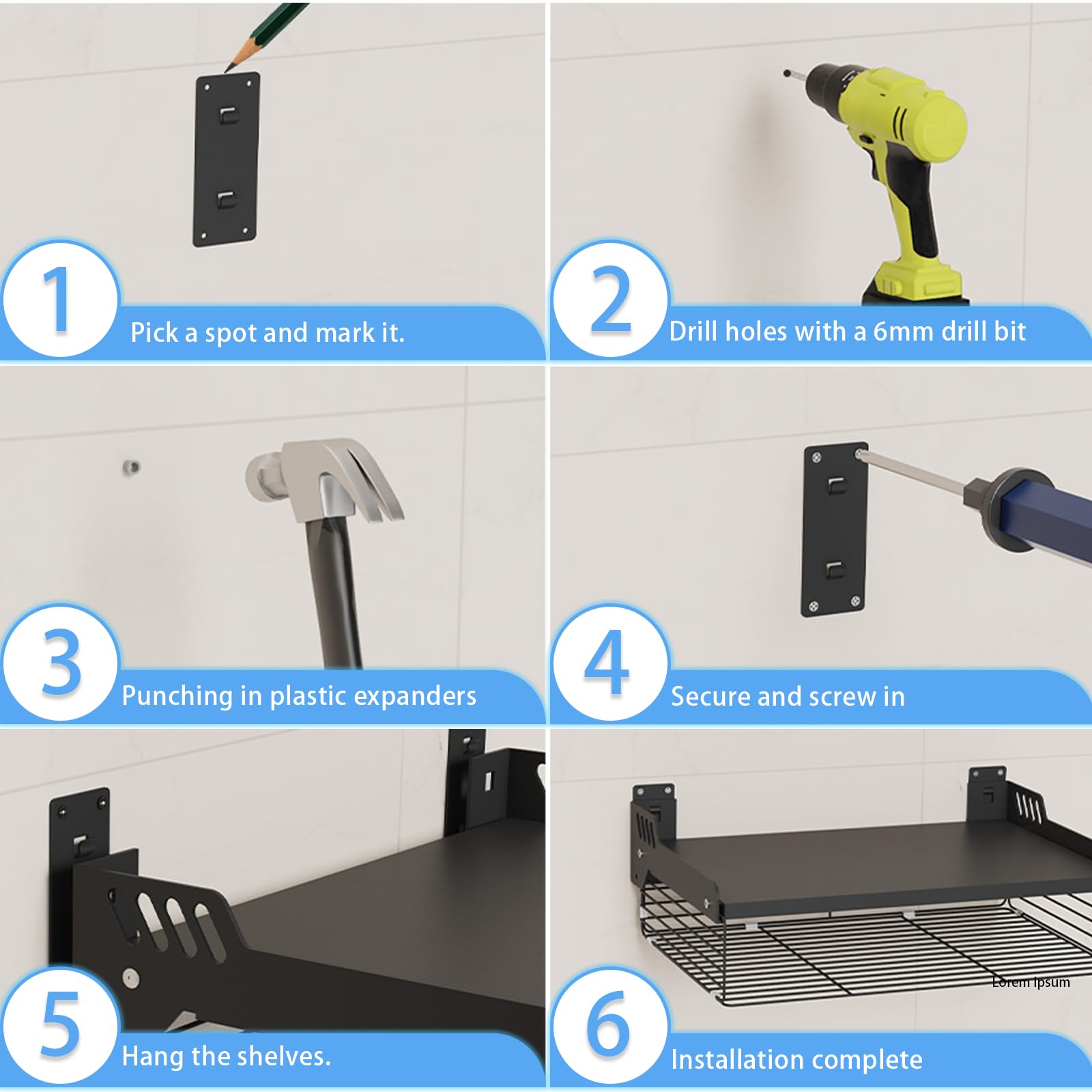 1
Pick a spot and mark it.

2
Drill holes with a 6mm drill bit

3
Punching in plastic expanders

4
Secure and screw in

5
Hang the shelves.

Lorem Ipsum

6
Installation complete