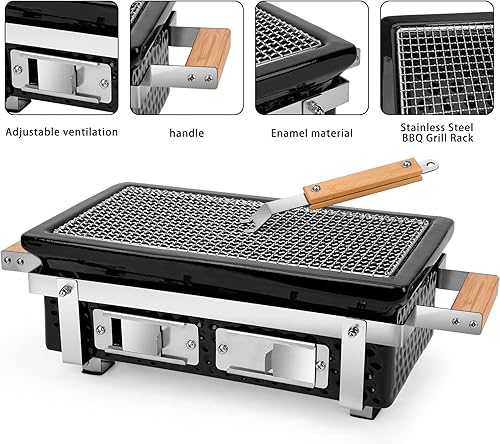 Adjustable ventilation

handle

Enamel material

Stainless Steel
BBQ Grill Rack