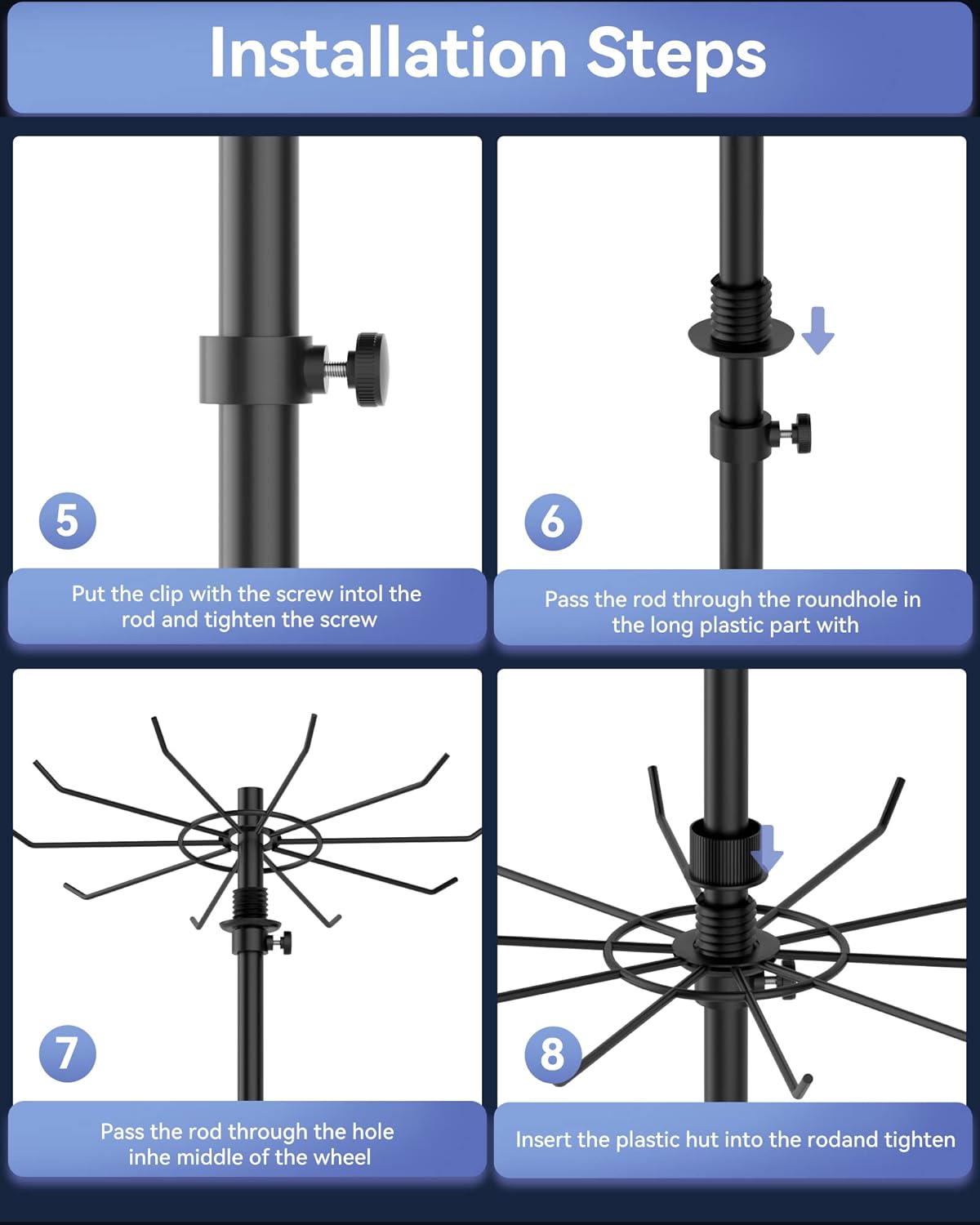 Installation Steps

5

Put the clip with the screw intol the rod and tighten the screw

6

Pass the rod through the roundhole in the long plastic part with

7

Pass the rod through the hole inhe middle of the wheel

8

Insert the plastic hut into the rodand tighten