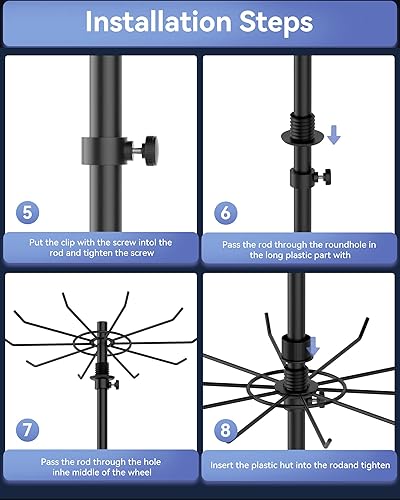 Installation Steps

5

Put the clip with the screw intol the rod and tighten the screw

6

Pass the rod through the roundhole in the long plastic part with

7

Pass the rod through the hole inhe middle of the wheel

8

Insert the plastic hut into the rodand tighten