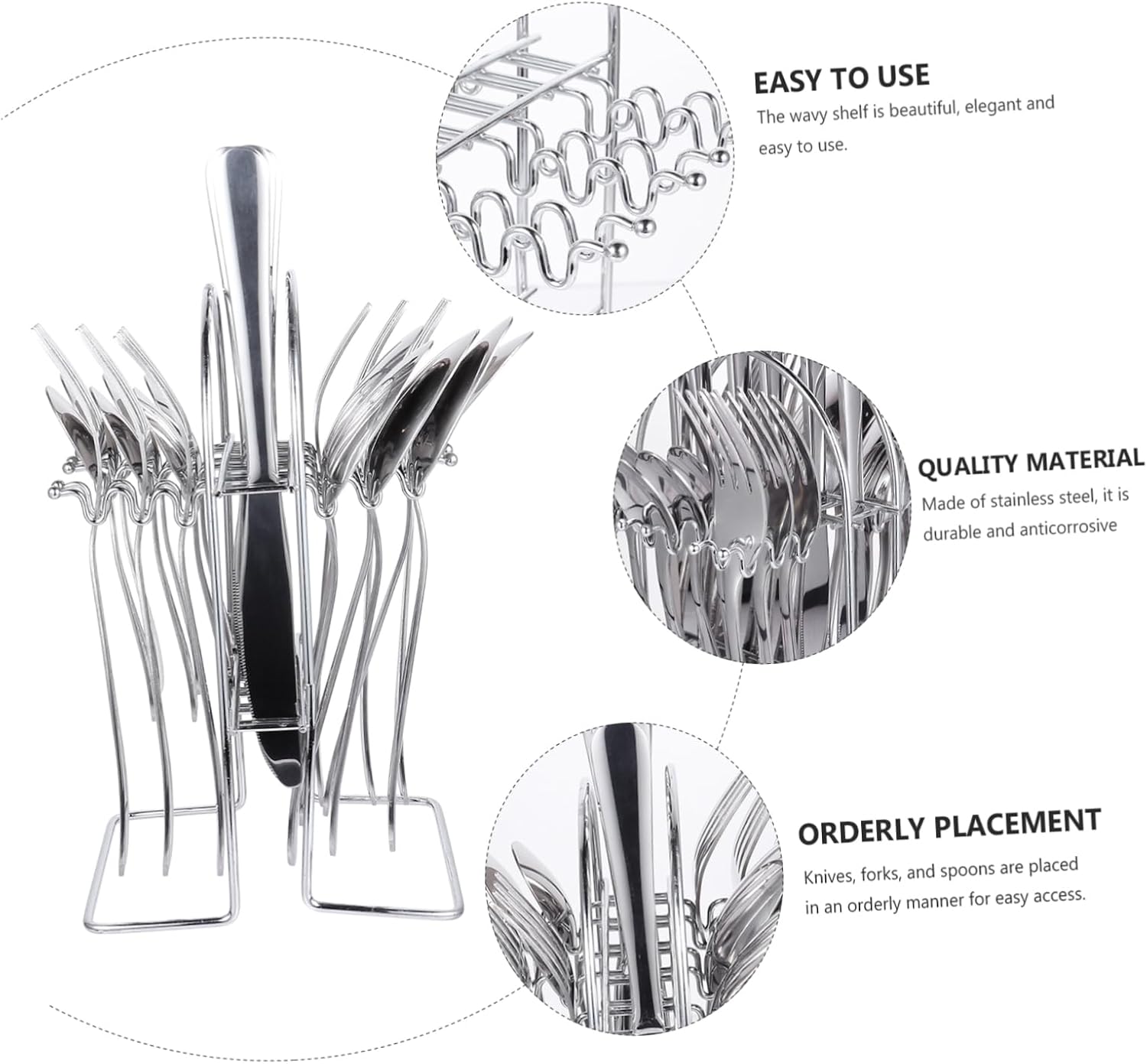 EASY TO USE
The wavy shelf is beautiful, elegant and easy to use.

QUALITY MATERIAL
Made of stainless steel, it is durable and anticorrosive

ORDERLY PLACEMENT
Knives, forks, and spoons are placed in an orderly manner for easy access.