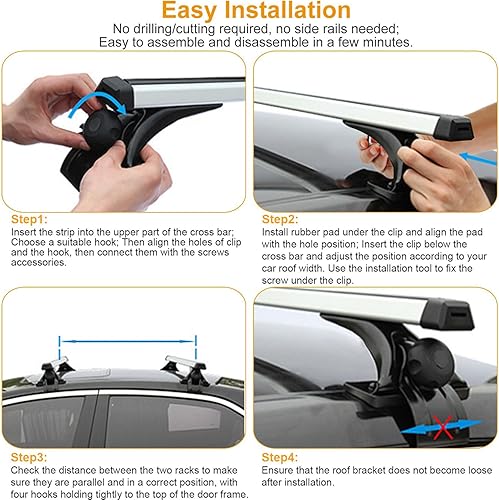 Easy Installation

No drilling/cutting required, no side rails needed; Easy to assemble and disassemble in a few minutes.

Step1:
Insert the strip into the upper part of the cross bar; Choose a suitable hook; Then align the holes of clip and the hook, then connect them with the screws accessories.

Step2:
Install rubber pad under the clip and align the pad with the hole position; Insert the clip below the cross bar and adjust the position according to your car roof width. Use the installation tool to fix the screw under the clip.

Step3:
Check the distance between the two racks to make sure they are parallel and in a correct position, with four hooks holding tightly to the top of the door frame.

Step4:
Ensure that the roof bracket does not become loose after installation.