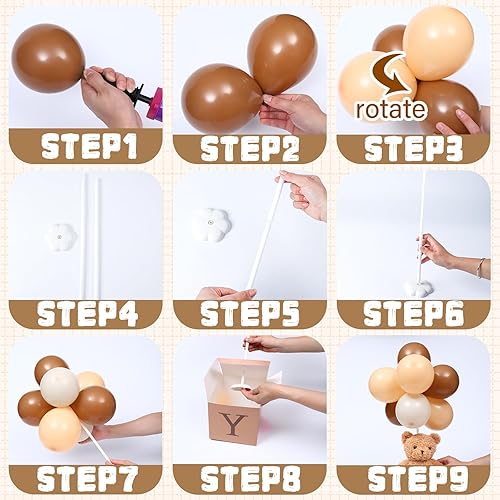 STEP1

STEP2

rotate

STEP3

STEP4

STEP5

STEP6

STEP7

Y

STEP8

STEP9