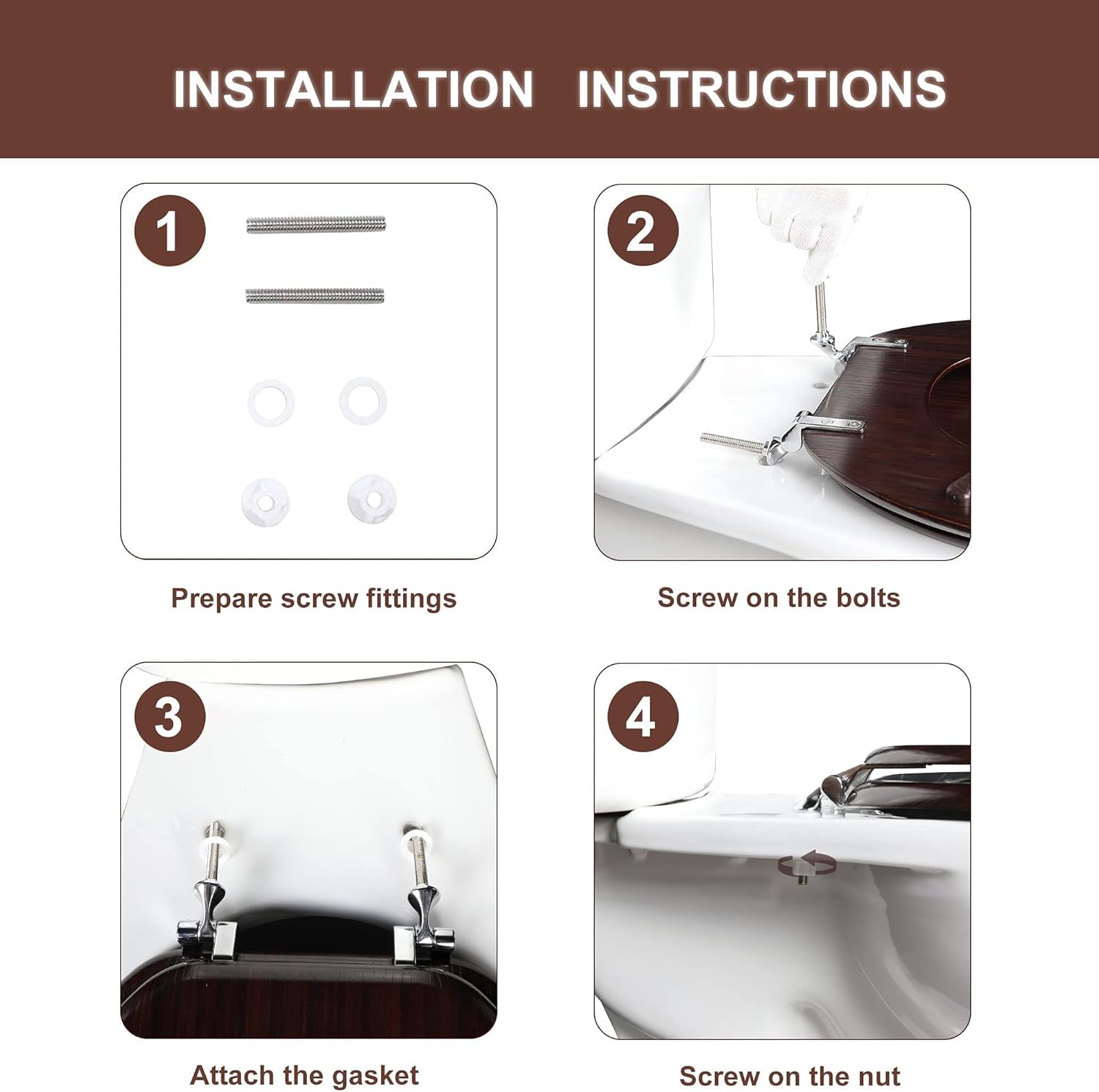 INSTALLATION INSTRUCTIONS

1

Prepare screw fittings

2

Screw on the bolts

3

Attach the gasket

4

Screw on the nut