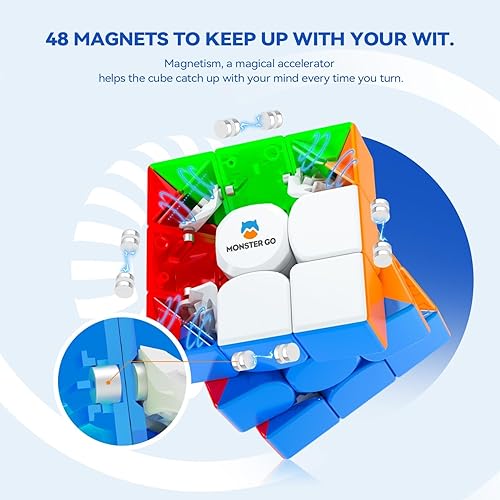 48 MAGNETS TO KEEP UP WITH YOUR WIT.

Magnetism, a magical accelerator
helps the cube catch up with your mind every time you turn.

MONSTER GO