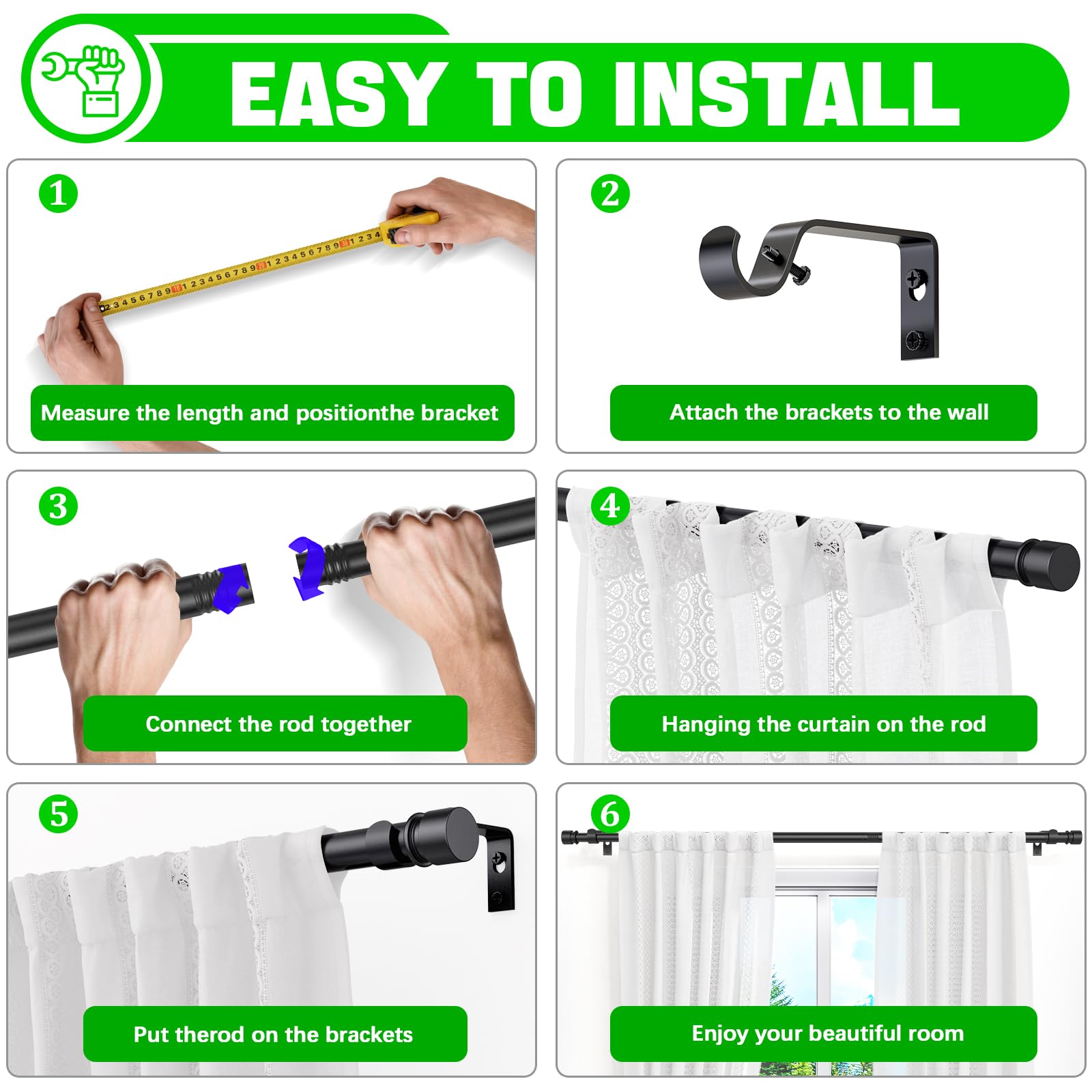 EASY TO INSTALL

1

Measure the length and positionthe bracket

2

Attach the brackets to the wall

3

Connect the rod together

4

Hanging the curtain on the rod

5

Put therod on the brackets

6

Enjoy your beautiful room