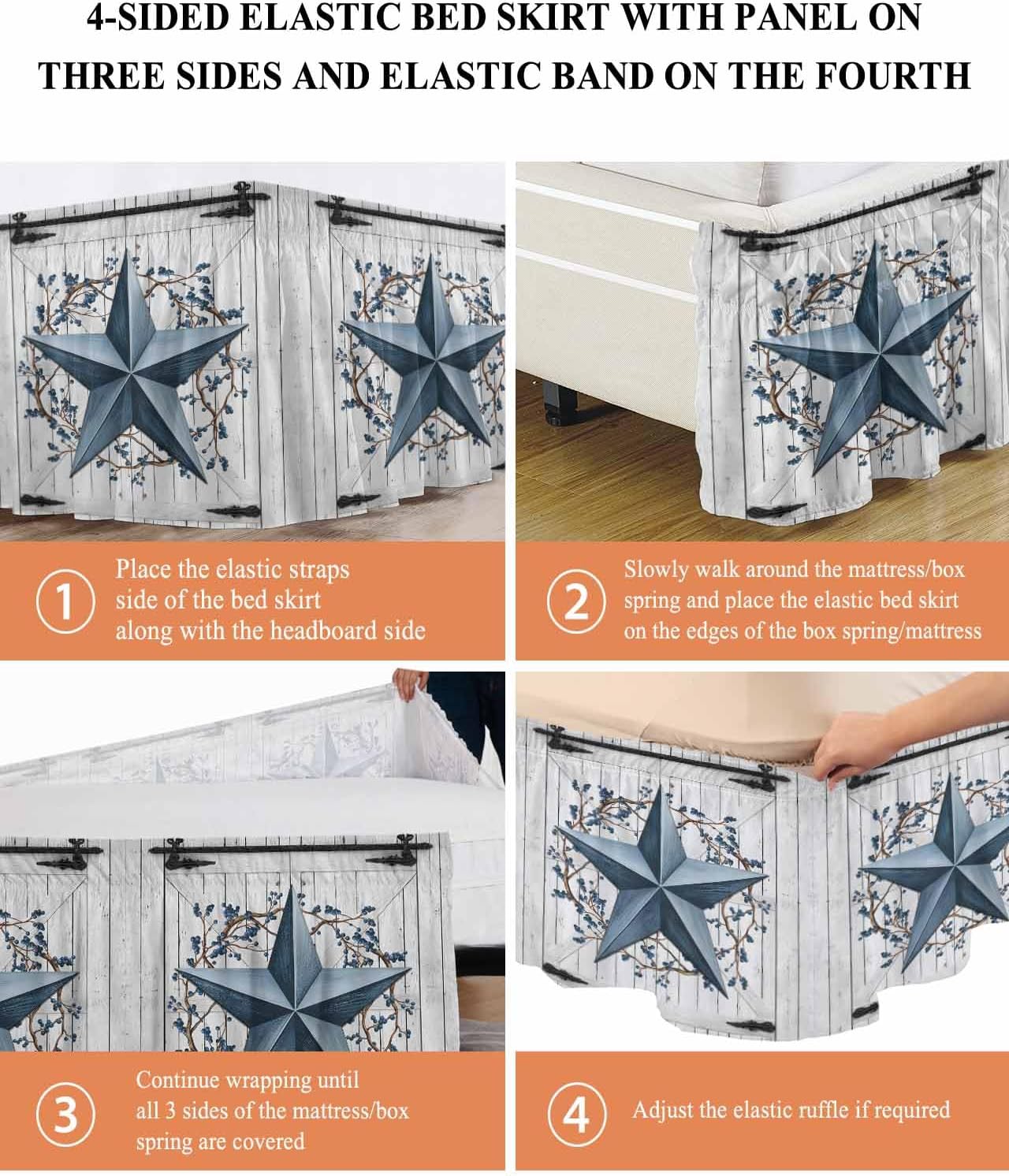 4-SIDED ELASTIC BED SKIRT WITH PANEL ON THREE SIDES AND ELASTIC BAND ON THE FOURTH

1 Place the elastic straps side of the bed skirt along with the headboard side

2 Slowly walk around the mattress/box spring and place the elastic bed skirt on the edges of the box spring/mattress

3 Continue wrapping until all 3 sides of the mattress/box spring are covered

4 Adjust the elastic ruffle if required