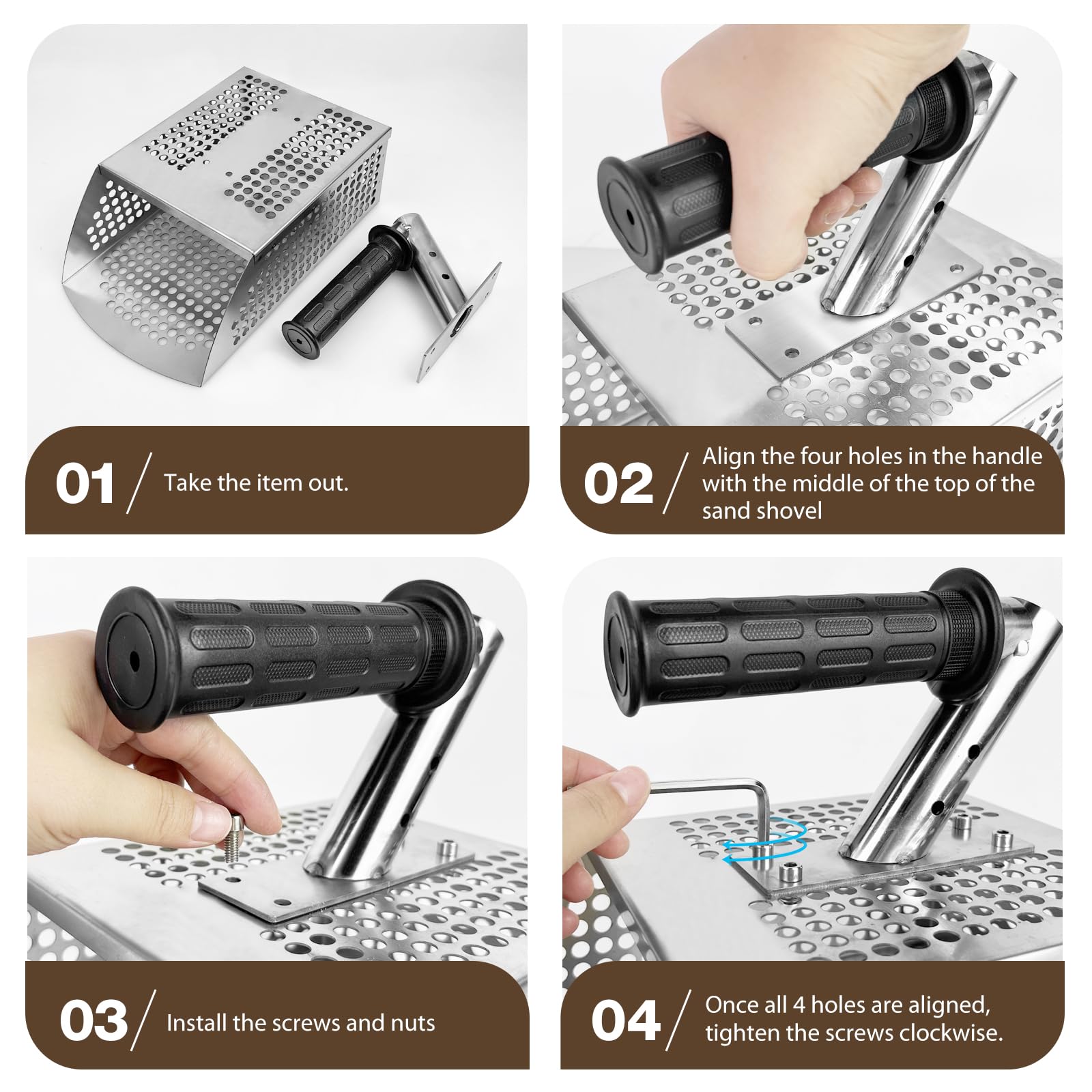 01 / Take the item out.

02 / Align the four holes in the handle with the middle of the top of the sand shovel

03 / Install the screws and nuts

04 / Once all 4 holes are aligned, tighten the screws clockwise.