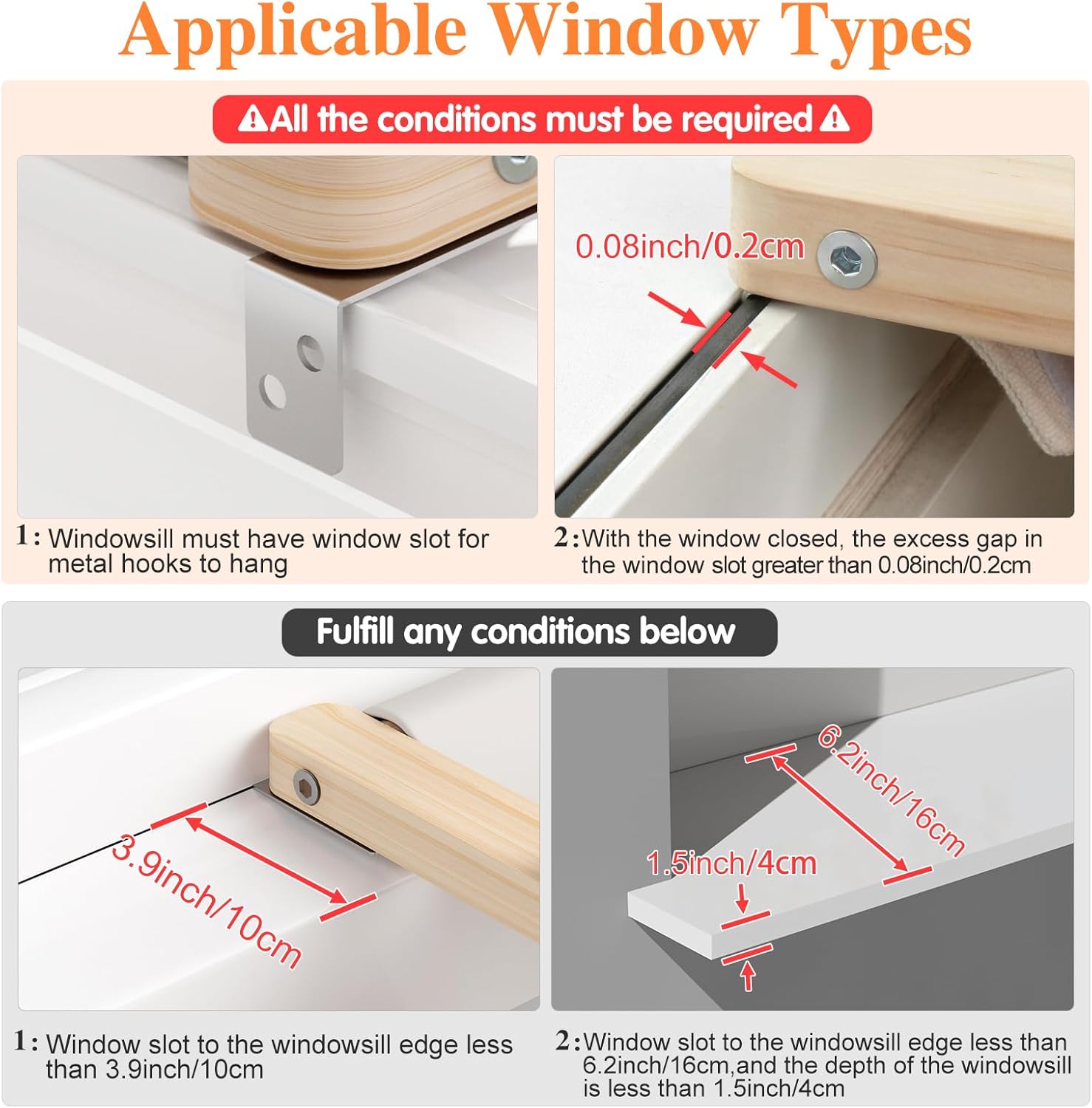 Applicable Window Types

⚠All the conditions must be required⚠

0.08inch/0.2cm

1: Windowsill must have window slot for metal hooks to hang

2: With the window closed, the excess gap in the window slot greater than 0.08inch/0.2cm

Fulfill any conditions below

3.9inch/10cm

6.2inch/16cm

1.5inch/4cm

1: Window slot to the windowsill edge less than 3.9inch/10cm

2: Window slot to the windowsill edge less than 6.2inch/16cm,and the depth of the windowsill is less than 1.5inch/4cm