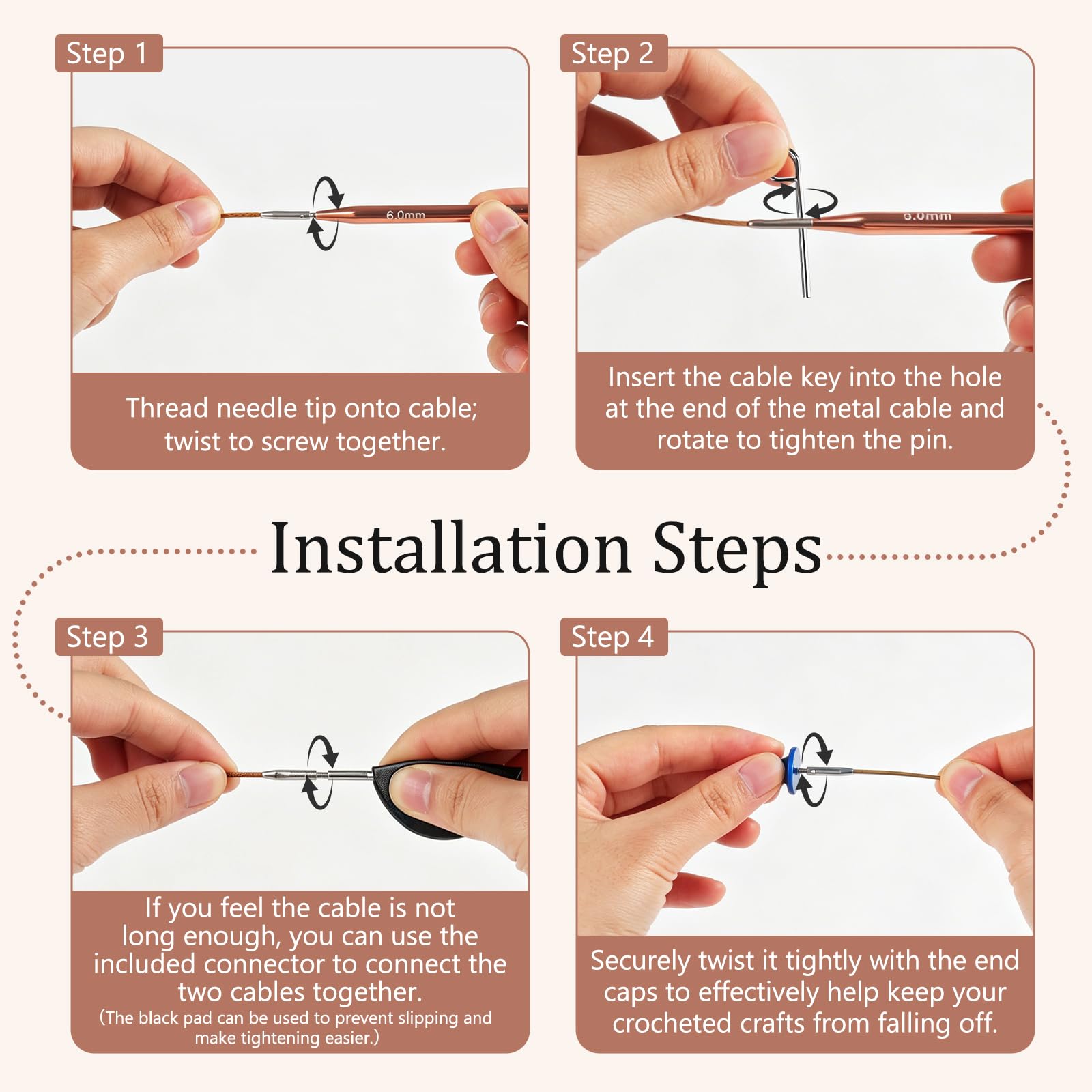 Step 1

6.0mm

Thread needle tip onto cable; twist to screw together.

Step 2

6.0mm

Insert the cable key into the hole at the end of the metal cable and rotate to tighten the pin.

Installation Steps

Step 3

If you feel the cable is not long enough, you can use the included connector to connect the two cables together.
(The black pad can be used to prevent slipping and make tightening easier.)

Step 4

Securely twist it tightly with the end caps to effectively help keep your crocheted crafts from falling off.