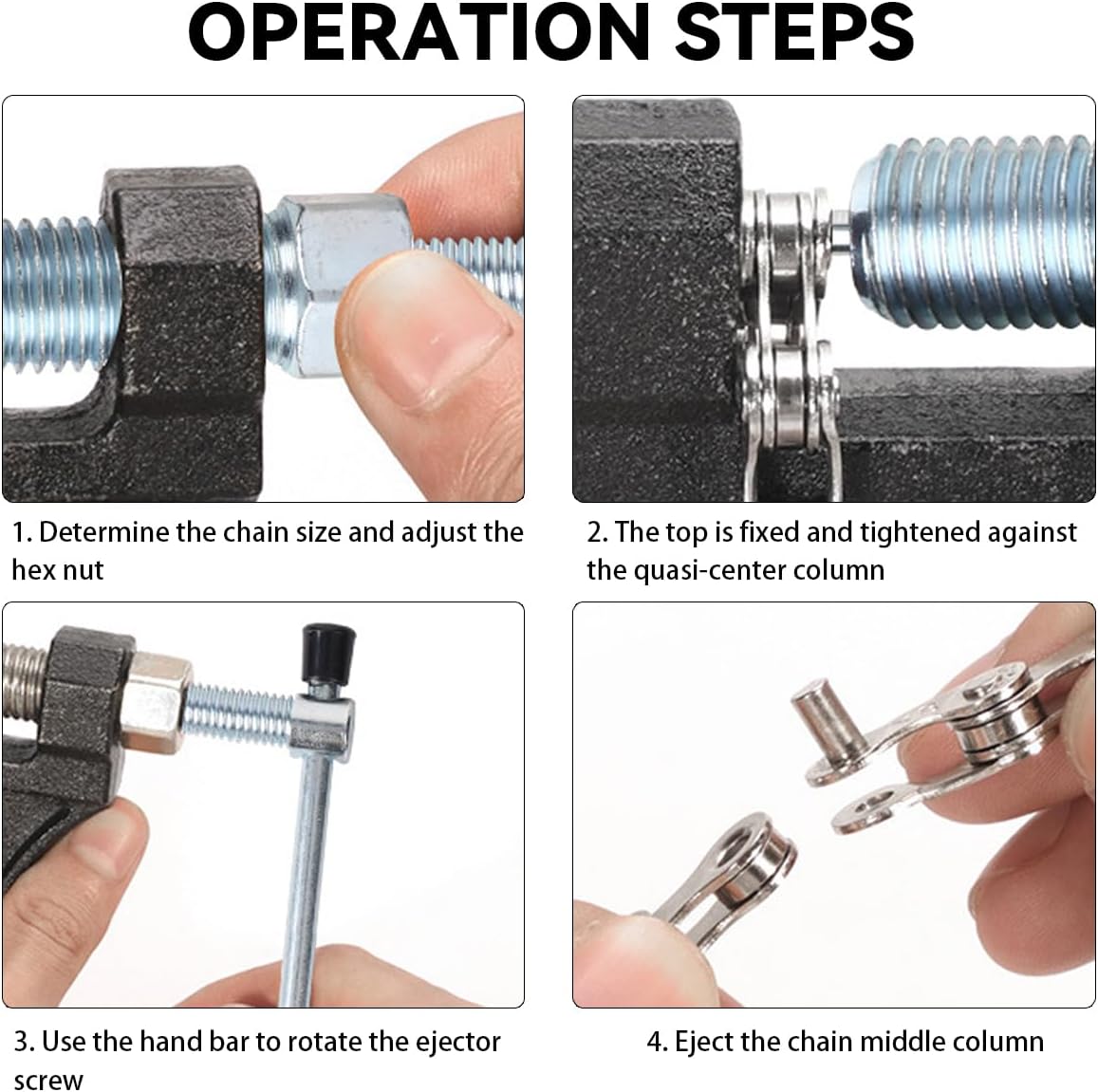 OPERATION STEPS

1. Determine the chain size and adjust the hex nut

2. The top is fixed and tightened against the quasi-center column

3. Use the hand bar to rotate the ejector screw

4. Eject the chain middle column