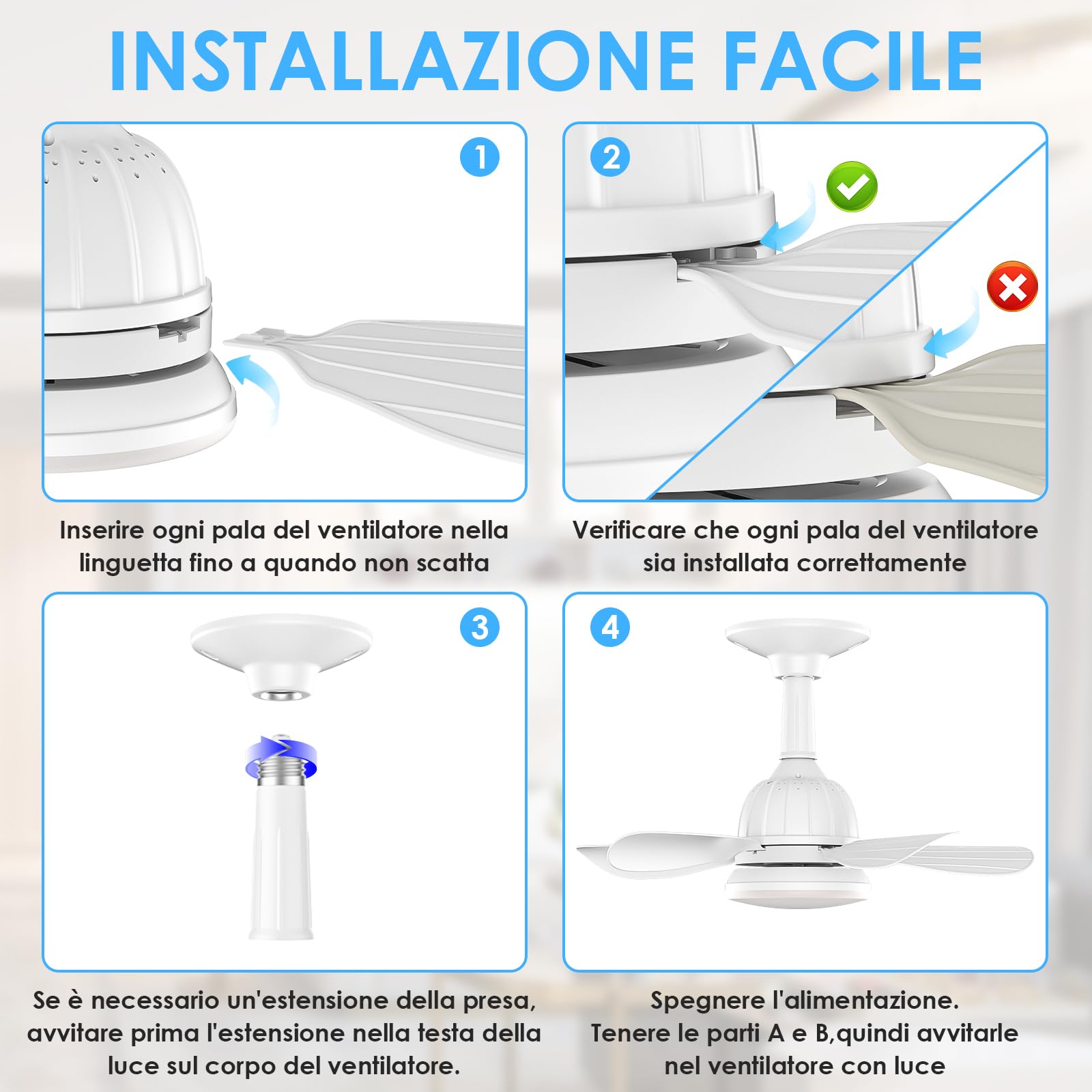 INSTALLAZIONE FACILE

1

Inserire ogni pala del ventilatore nella linguetta fino a quando non scatta

2

Verificare che ogni pala del ventilatore sia installata correttamente

3

Se è necessario un'estensione della presa, avvitare prima l'estensione nella testa della luce sul corpo del ventilatore.

4

Spegnere l'alimentazione.
Tenere le parti A e B,quindi avvitarle nel ventilatore con luce