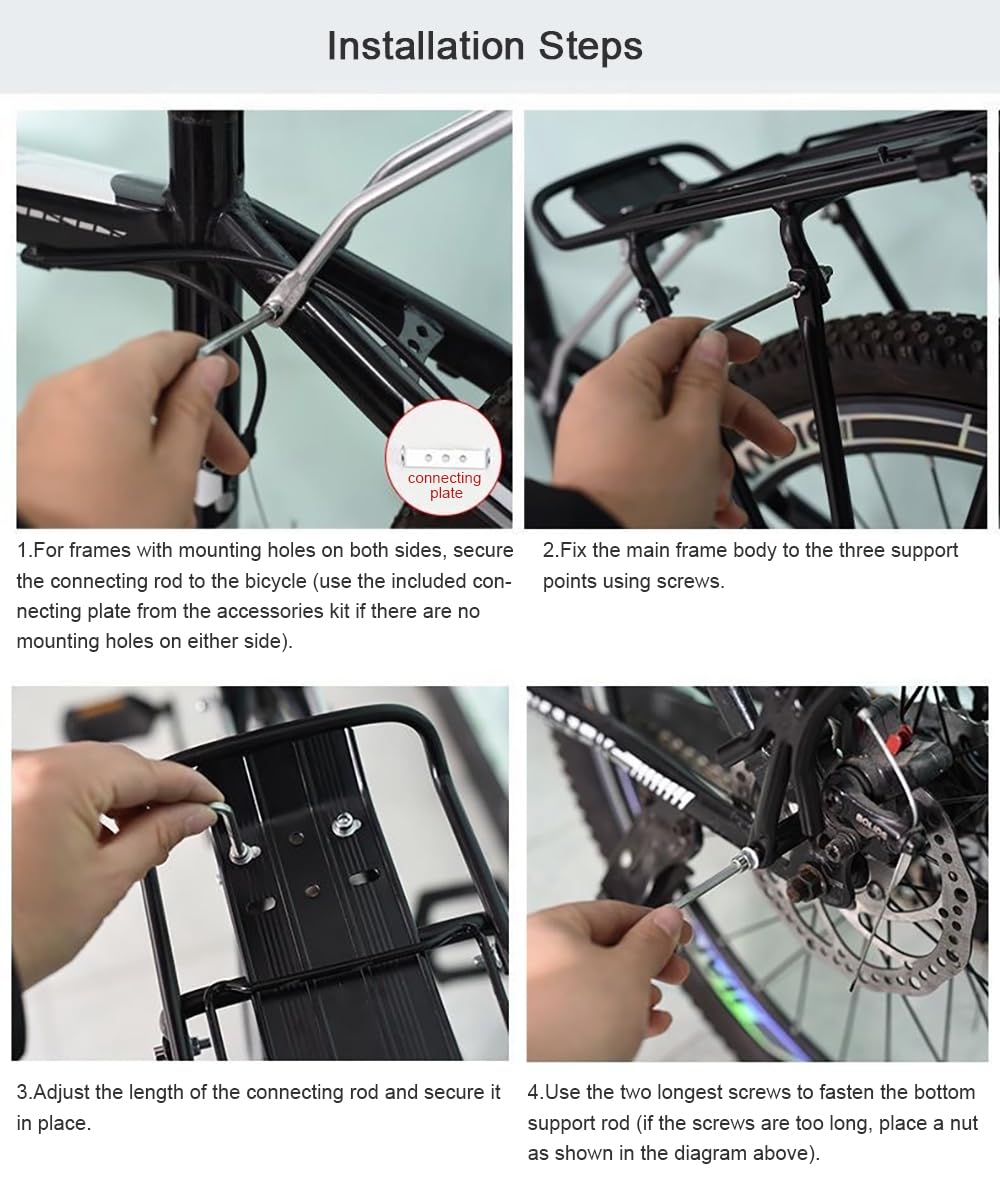 Installation Steps

connecting plate

1.For frames with mounting holes on both sides, secure the connecting rod to the bicycle (use the included connecting plate from the accessories kit if there are no mounting holes on either side).

2.Fix the main frame body to the three support points using screws.

3.Adjust the length of the connecting rod and secure it in place.

4.Use the two longest screws to fasten the bottom support rod (if the screws are too long, place a nut as shown in the diagram above).