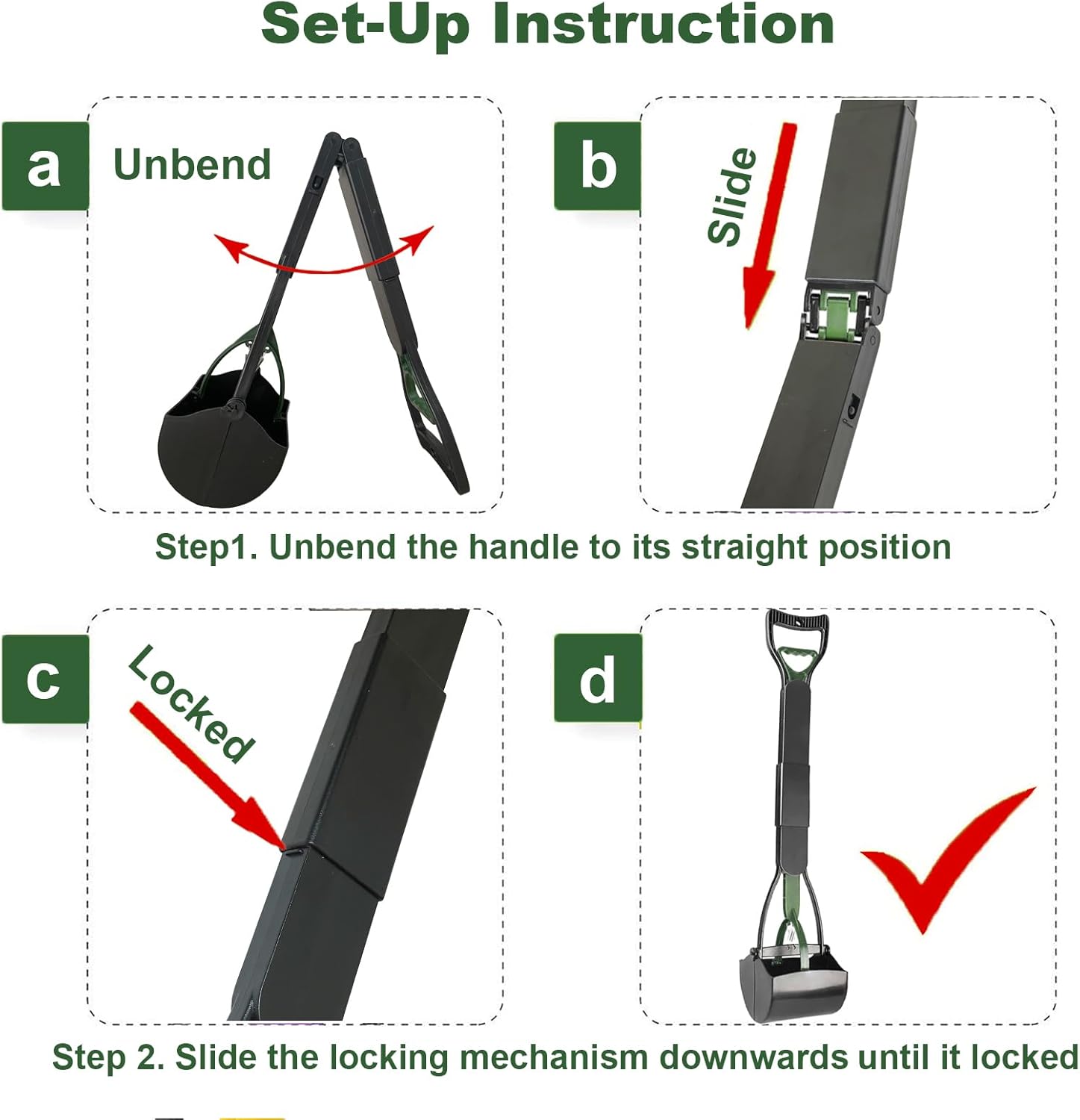 Set-Up Instruction

a

Unbend

b

Slide

Step1. Unbend the handle to its straight position

c

Locked

d

Step 2. Slide the locking mechanism downwards until it locked