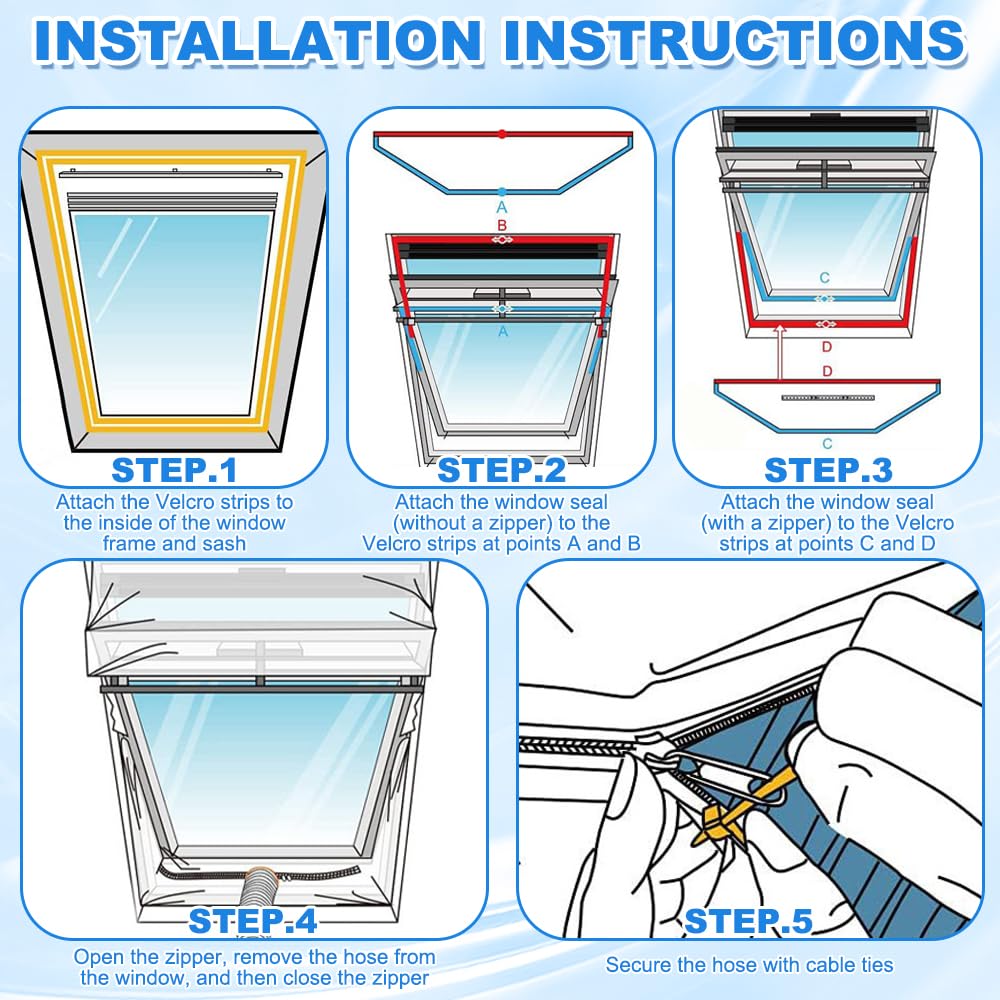 INSTALLATION INSTRUCTIONS

STEP.1
Attach the Velcro strips to the inside of the window frame and sash

A
B
A
STEP.2
Attach the window seal (without a zipper) to the Velcro strips at points A and B

C
D
D
C
STEP.3
Attach the window seal (with a zipper) to the Velcro strips at points C and D

STEP.4
Open the zipper, remove the hose from the window, and then close the zipper

STEP.5
Secure the hose with cable ties