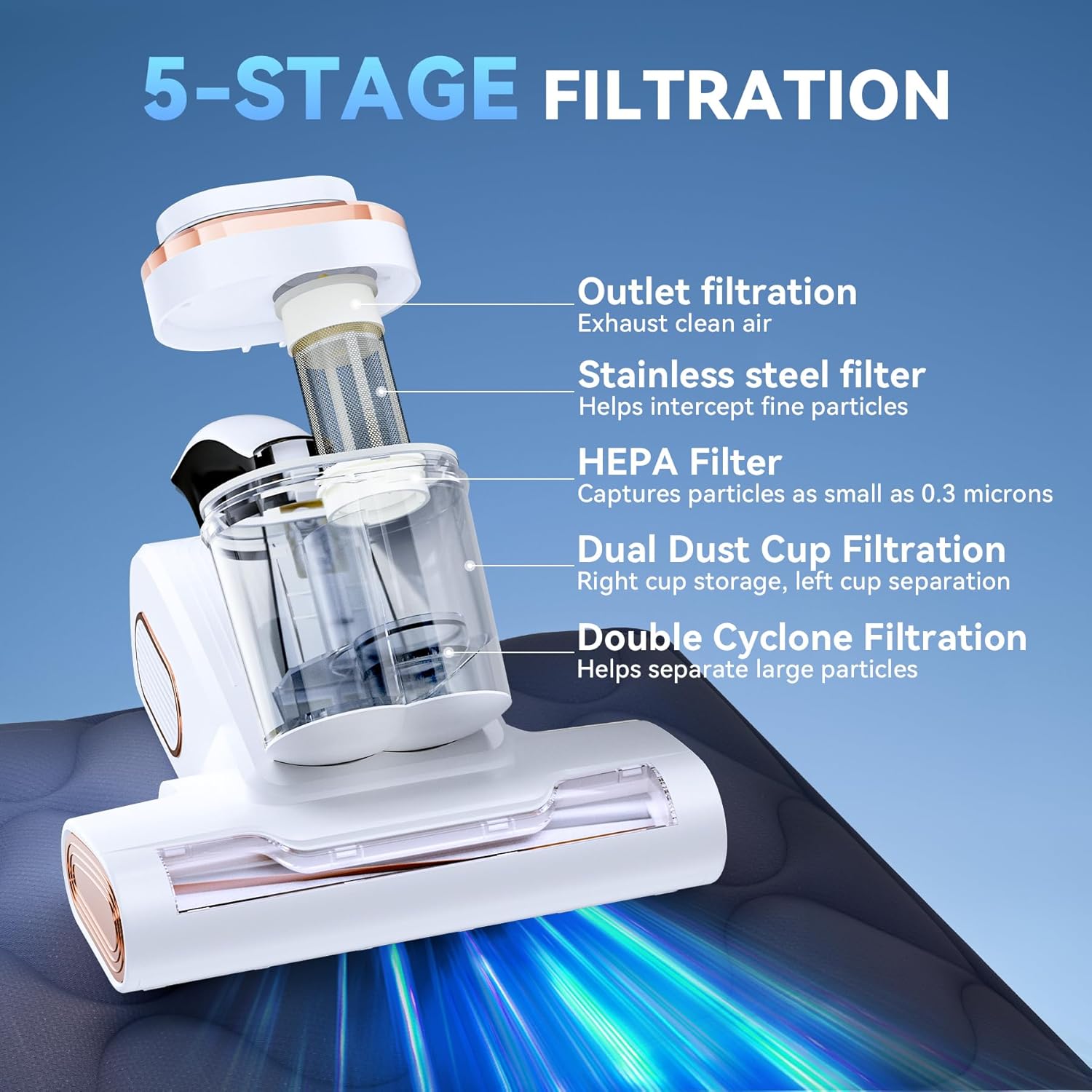 5-STAGE FILTRATION

Outlet filtration
Exhaust clean air

Stainless steel filter
Helps intercept fine particles

HEPA Filter
Captures particles as small as 0.3 microns

Dual Dust Cup Filtration
Right cup storage, left cup separation

Double Cyclone Filtration
Helps separate large particles